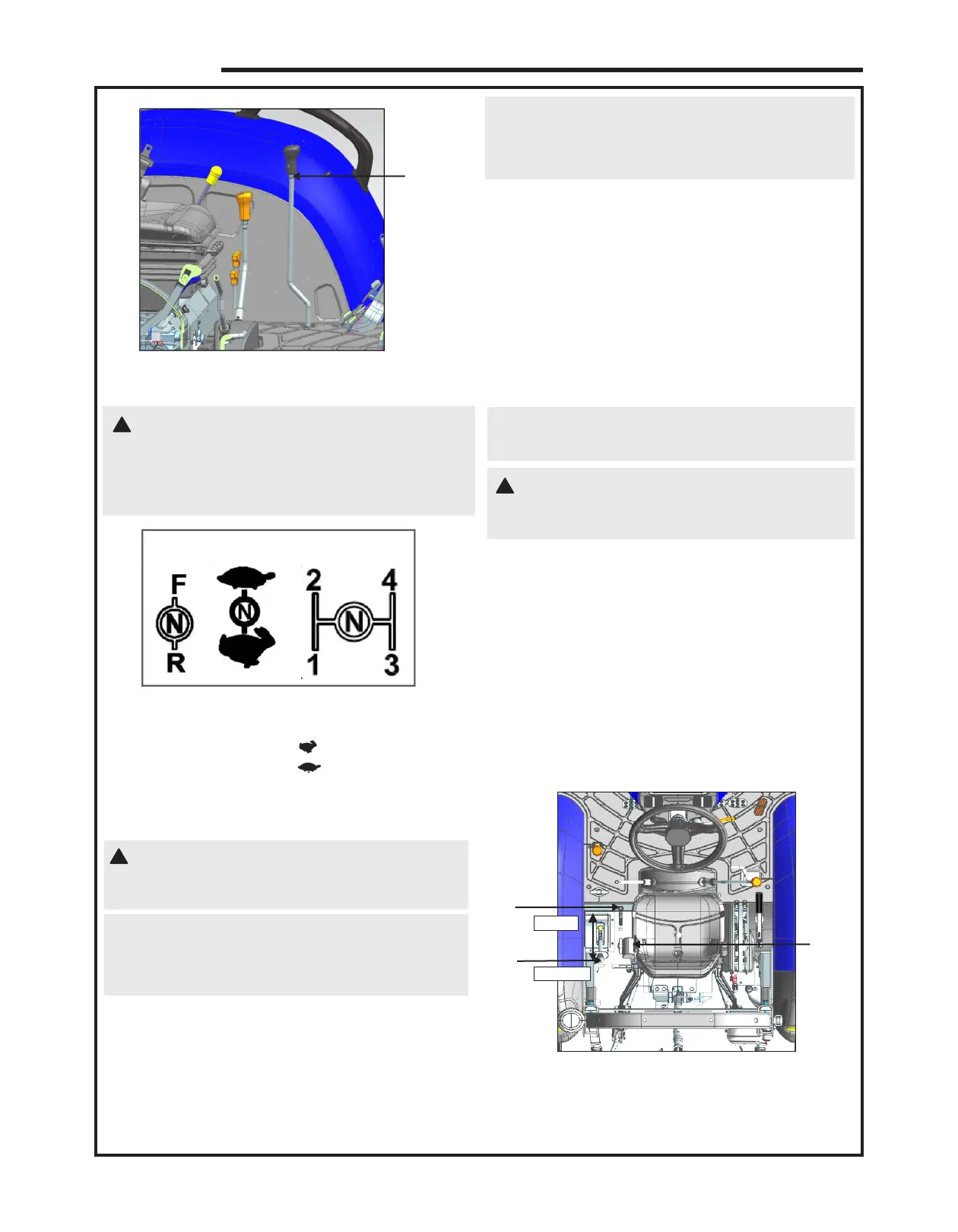 F
N
R
N
2
4
N
1
3