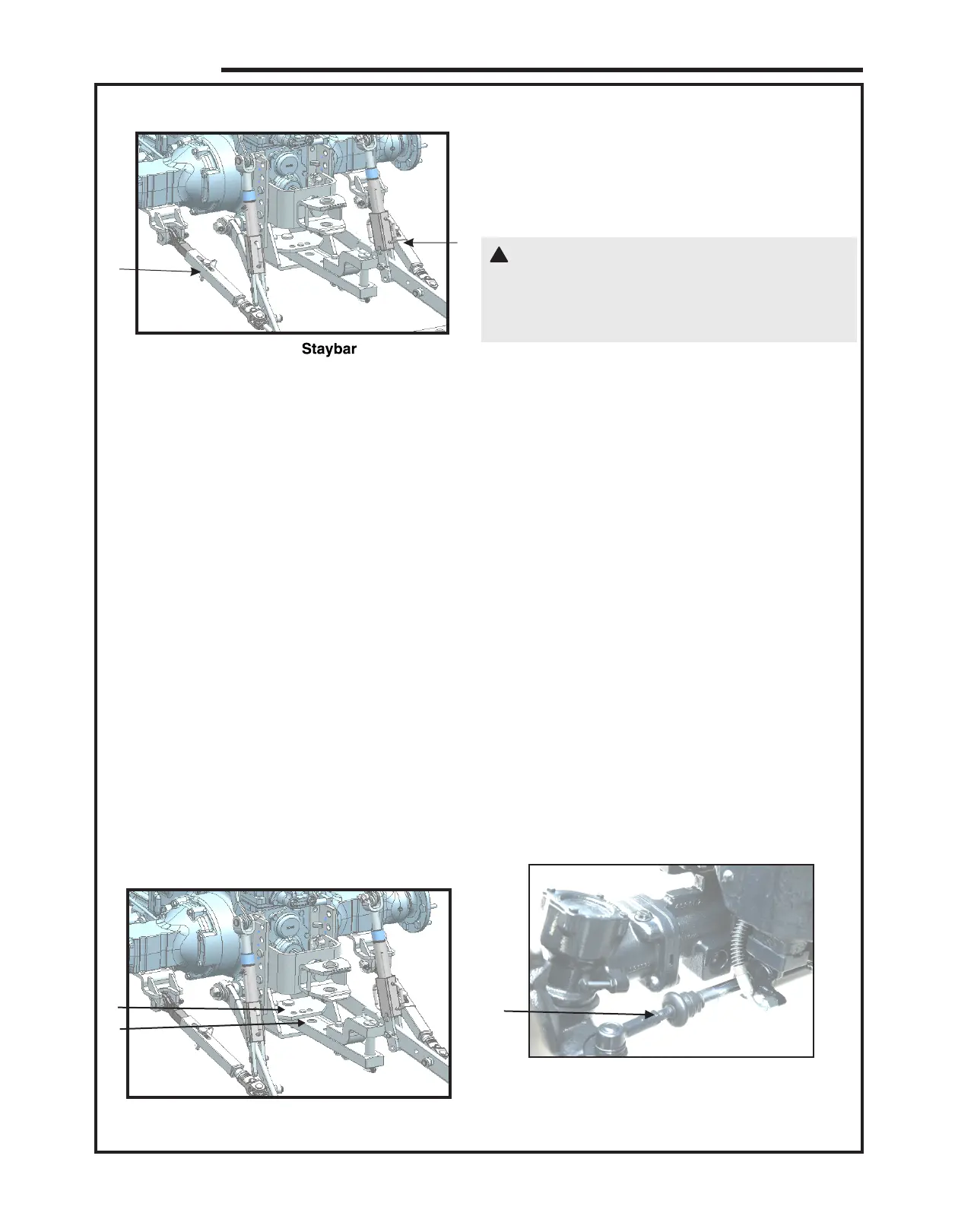 Staybar