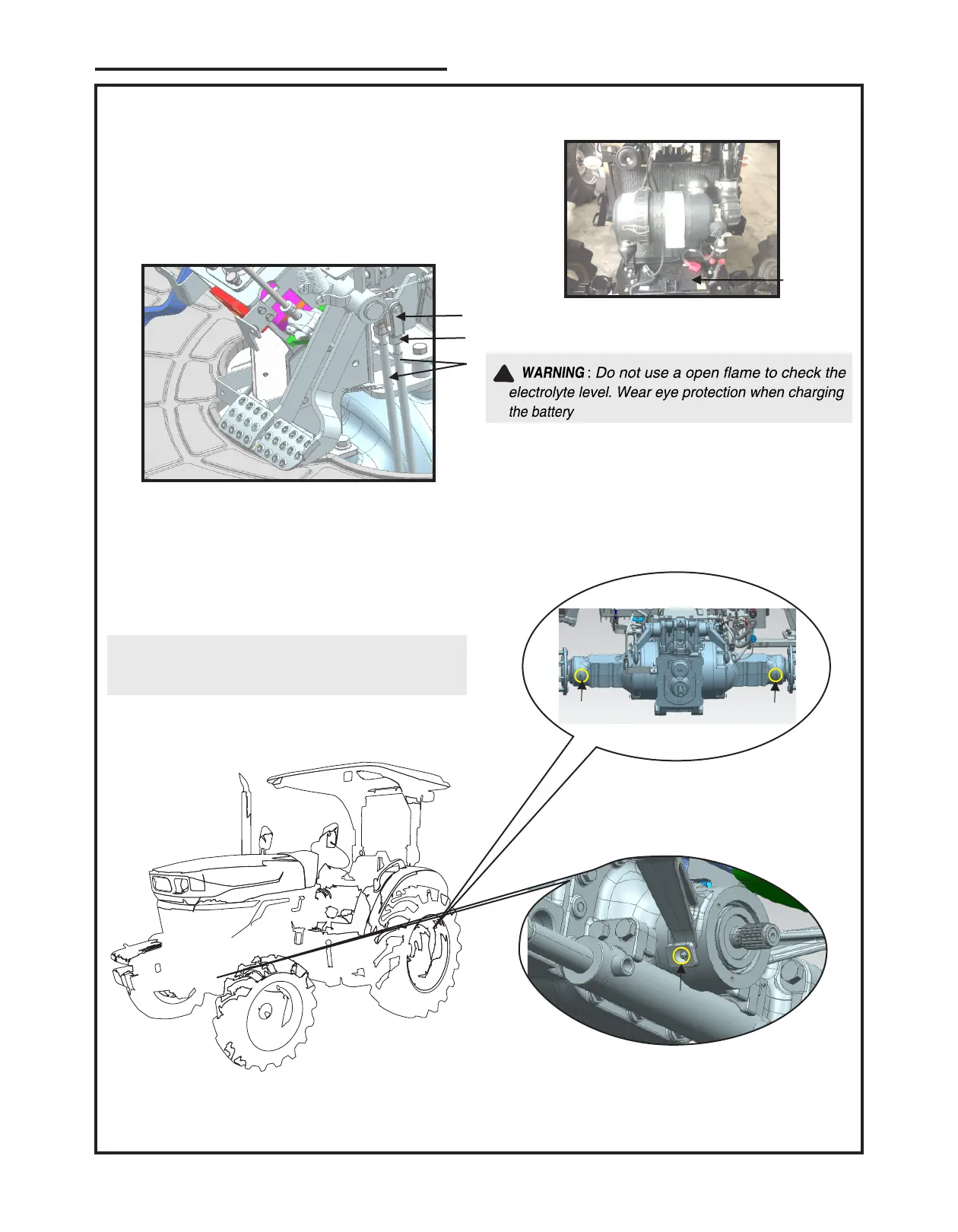 WARNING : Do not use a open flame to check the electrolyte level. Wear eye protection when charging the battery