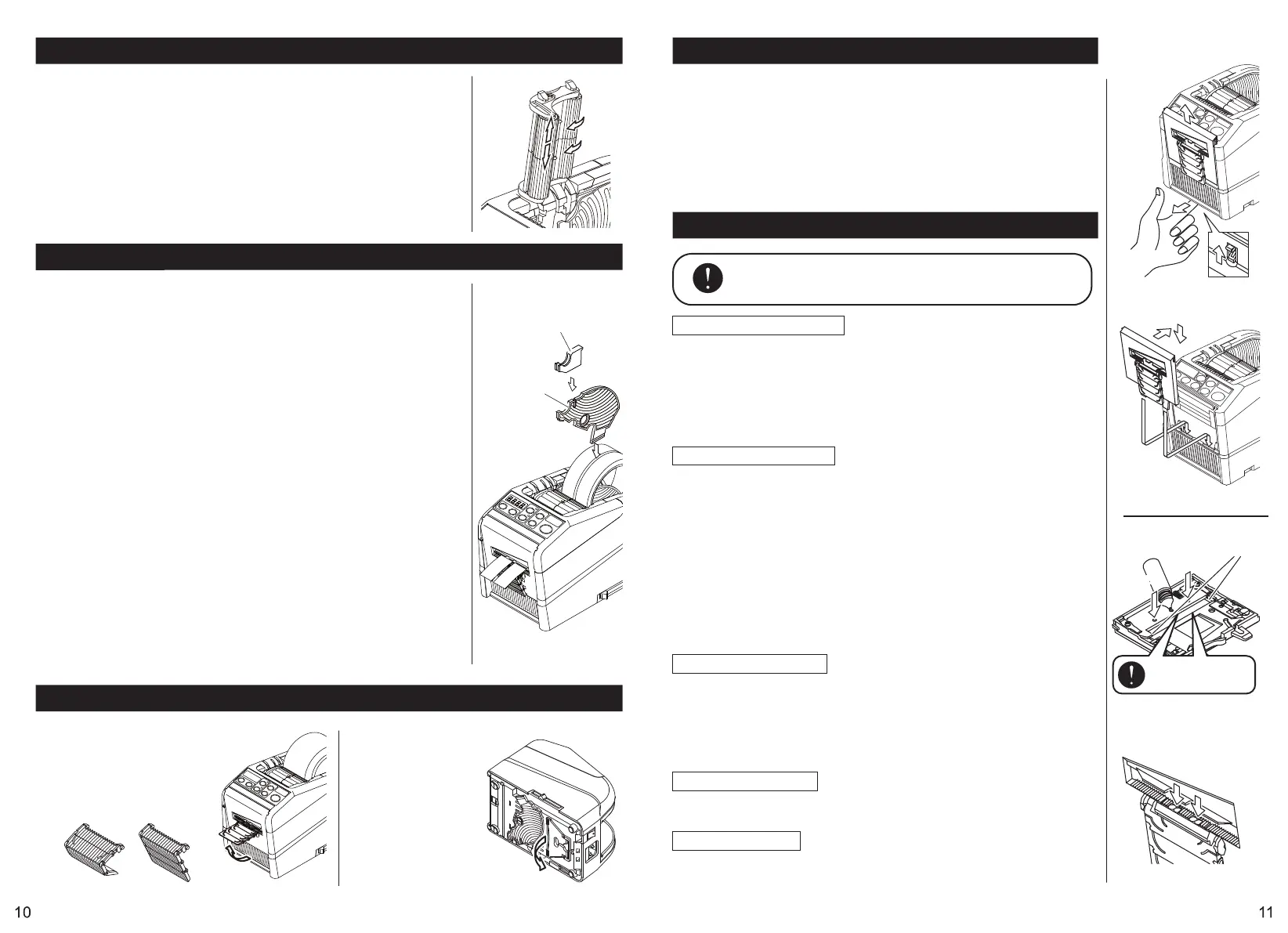 10

11