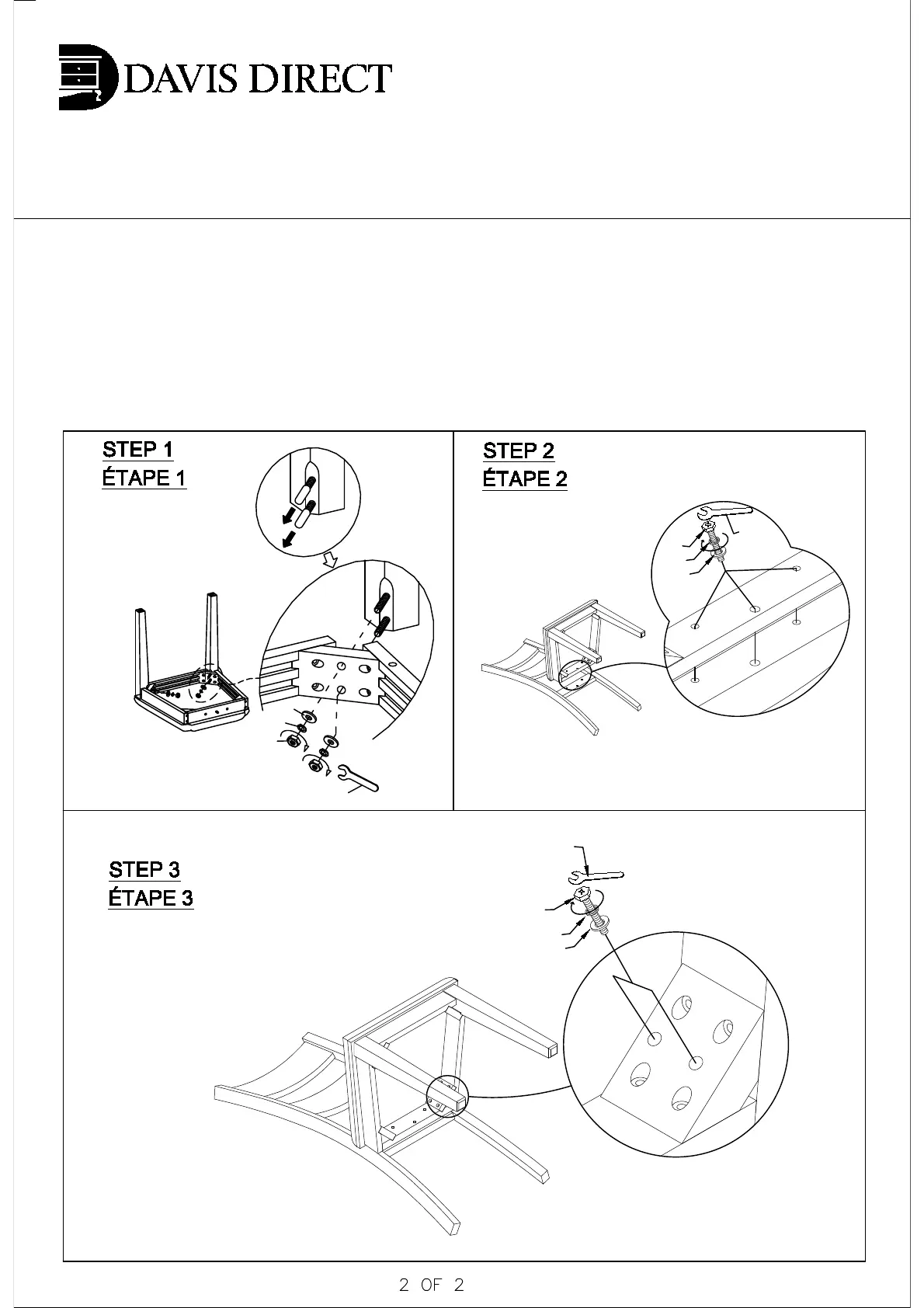 DAVIS DIRECT

STEP 1
ÉTAPE 1

STEP 2
ÉTAPE 2

STEP 3
ÉTAPE 3

2 OF 2