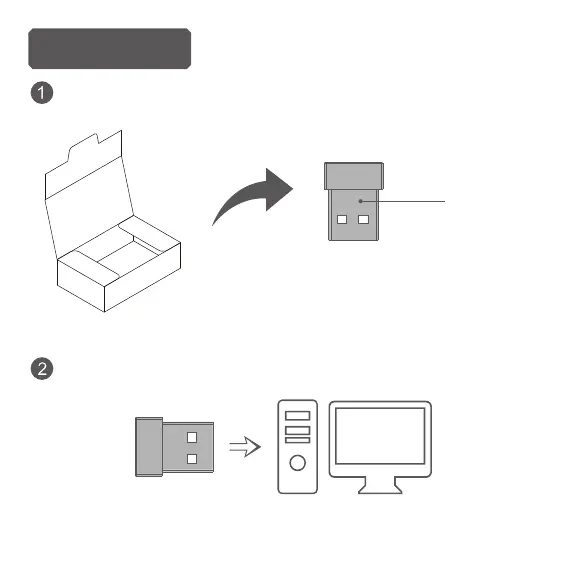 1

2