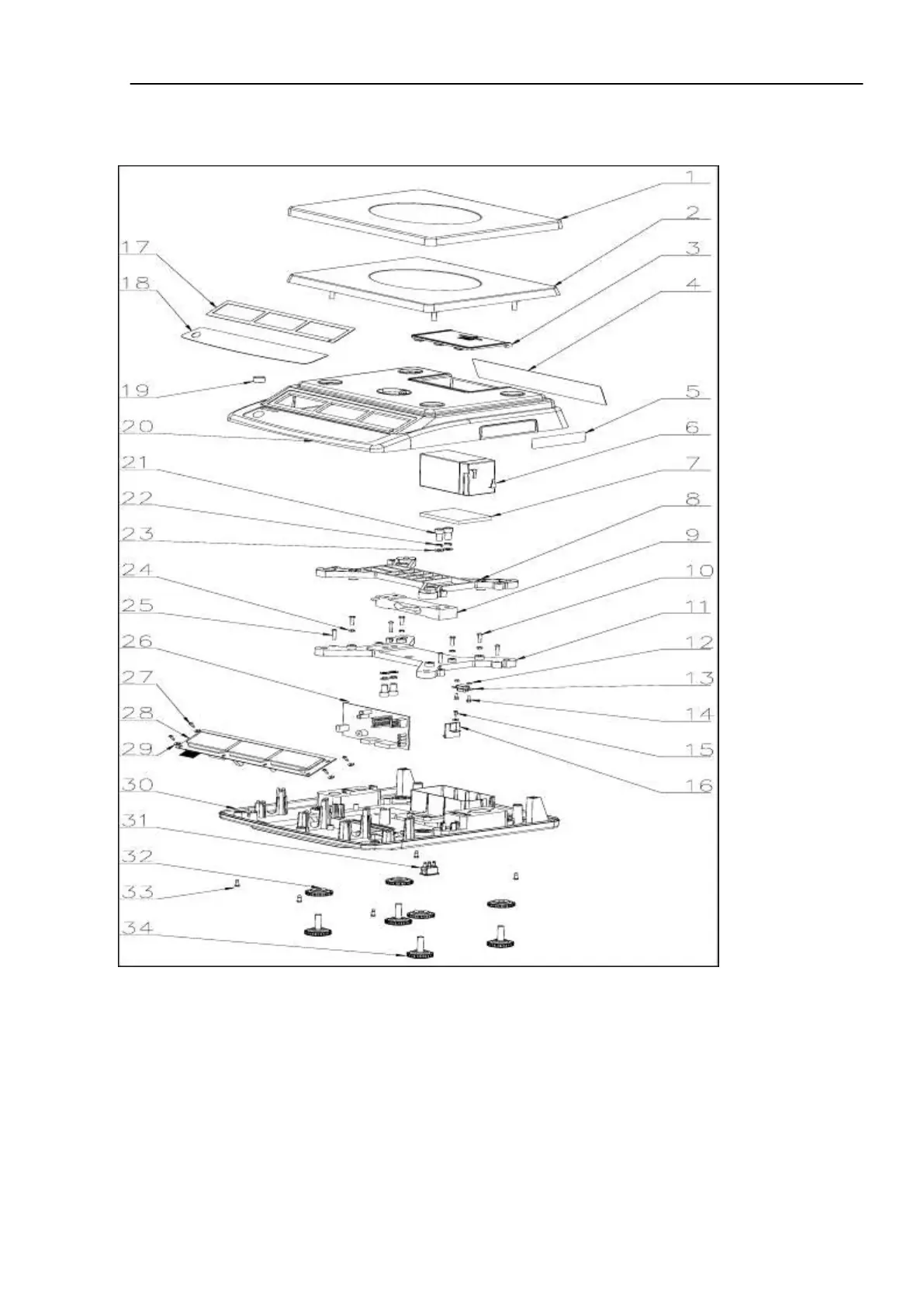 1
2
3
4
5
6
7
8
9
10
11
12
13
14
15
16
17
18
19
20
21
22
23
24
25
26
27
28
29
30
31
32
33
34