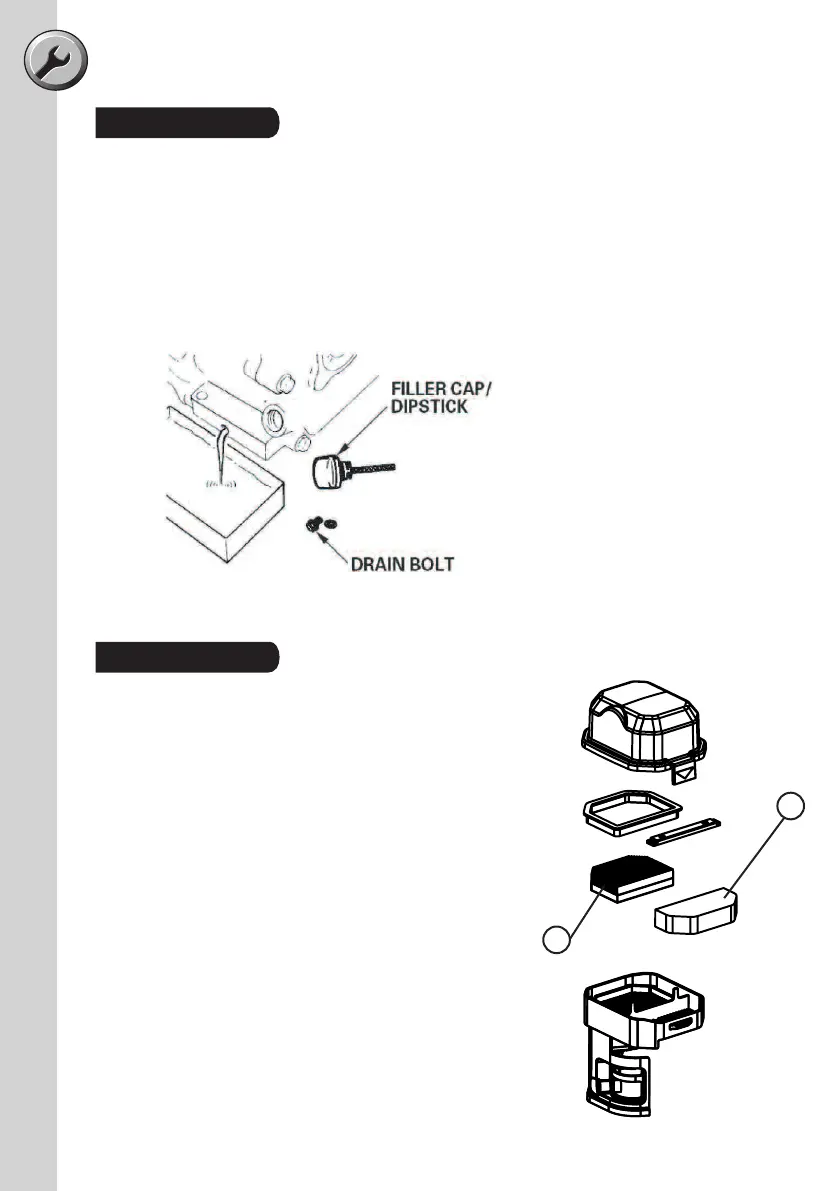 FILLER CAP/
DIPSTICK

DRAIN BOLT