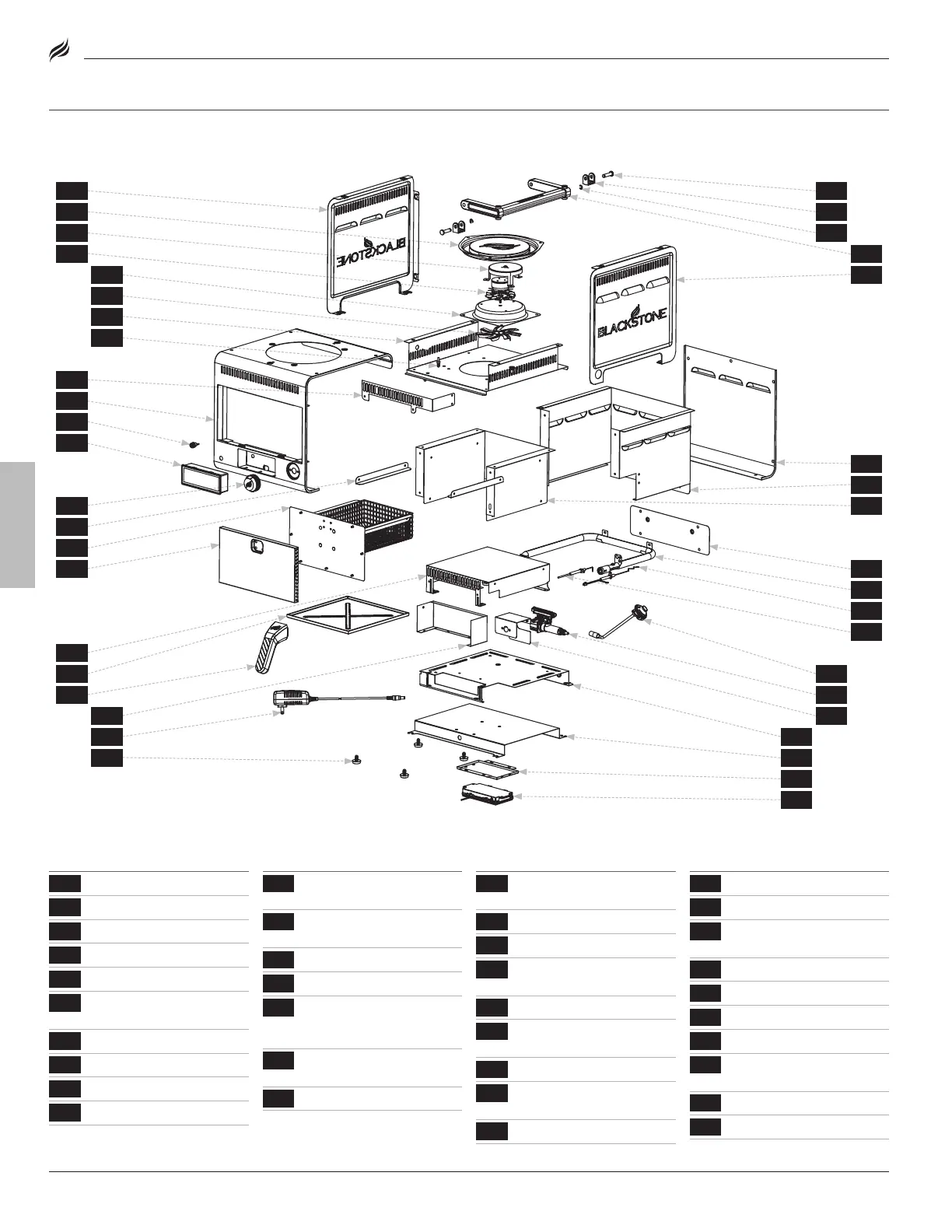 BLACKSTONE

BLACKSTONE