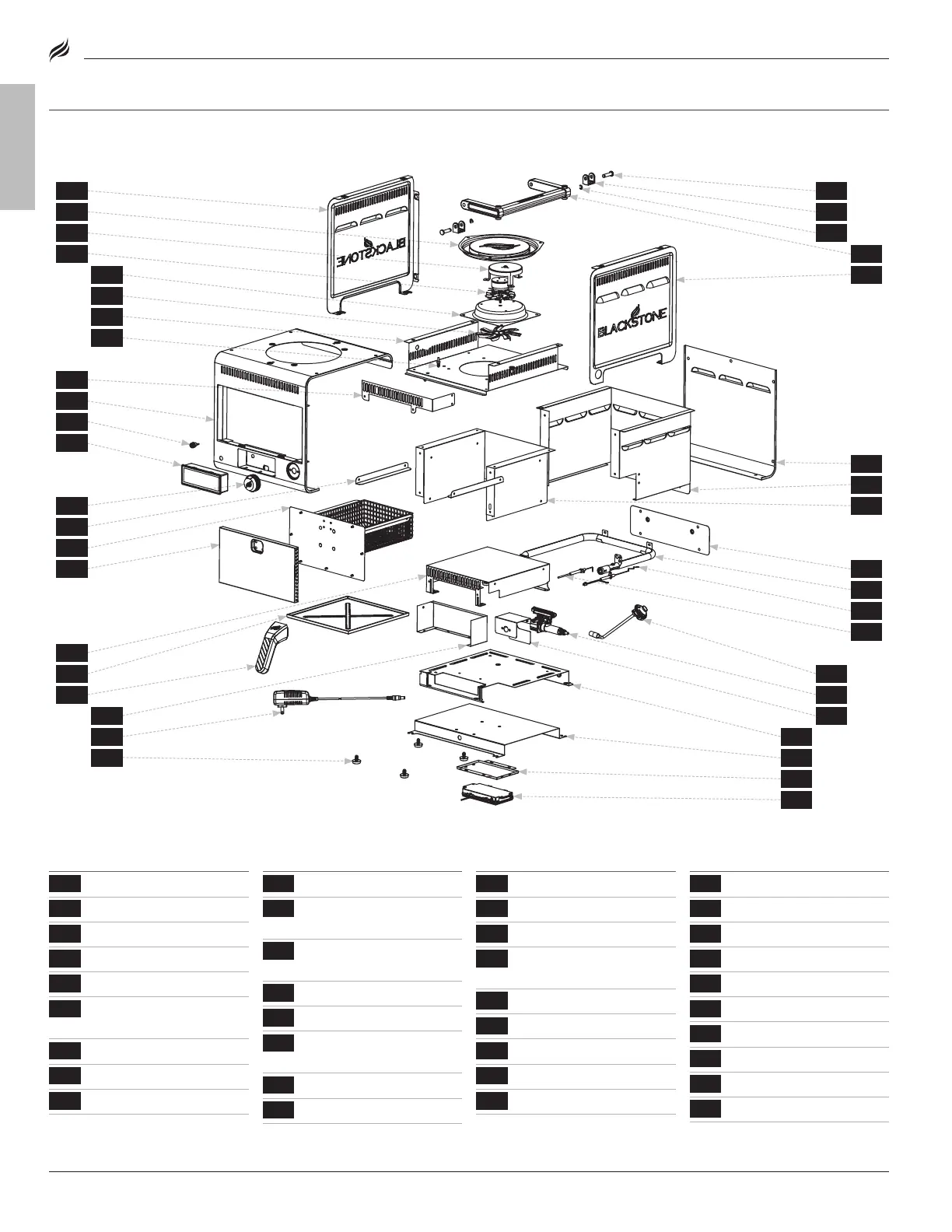 BLACKSTONE

BLACKSTONE