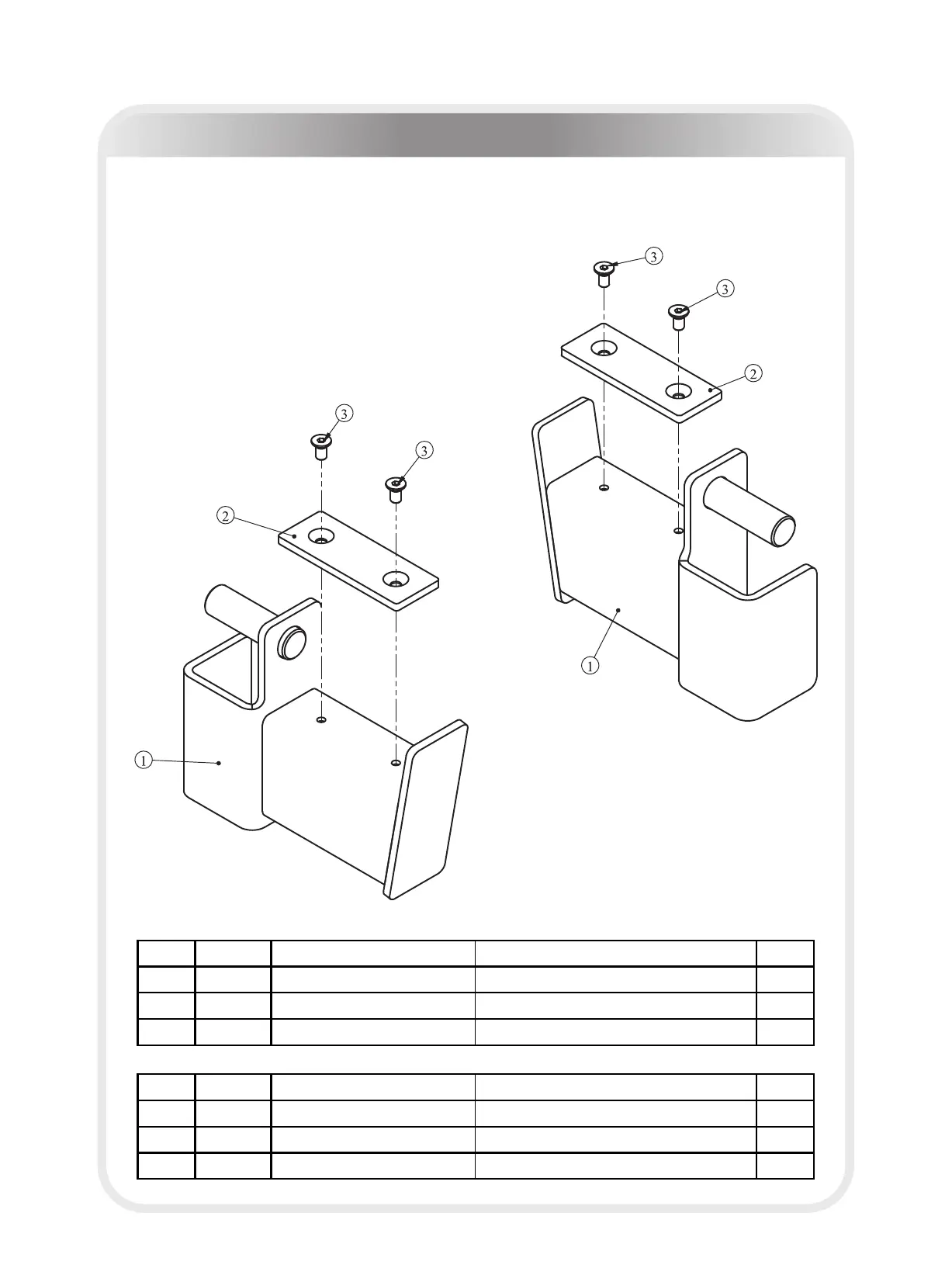 3
3
2
3
3
2
1
1