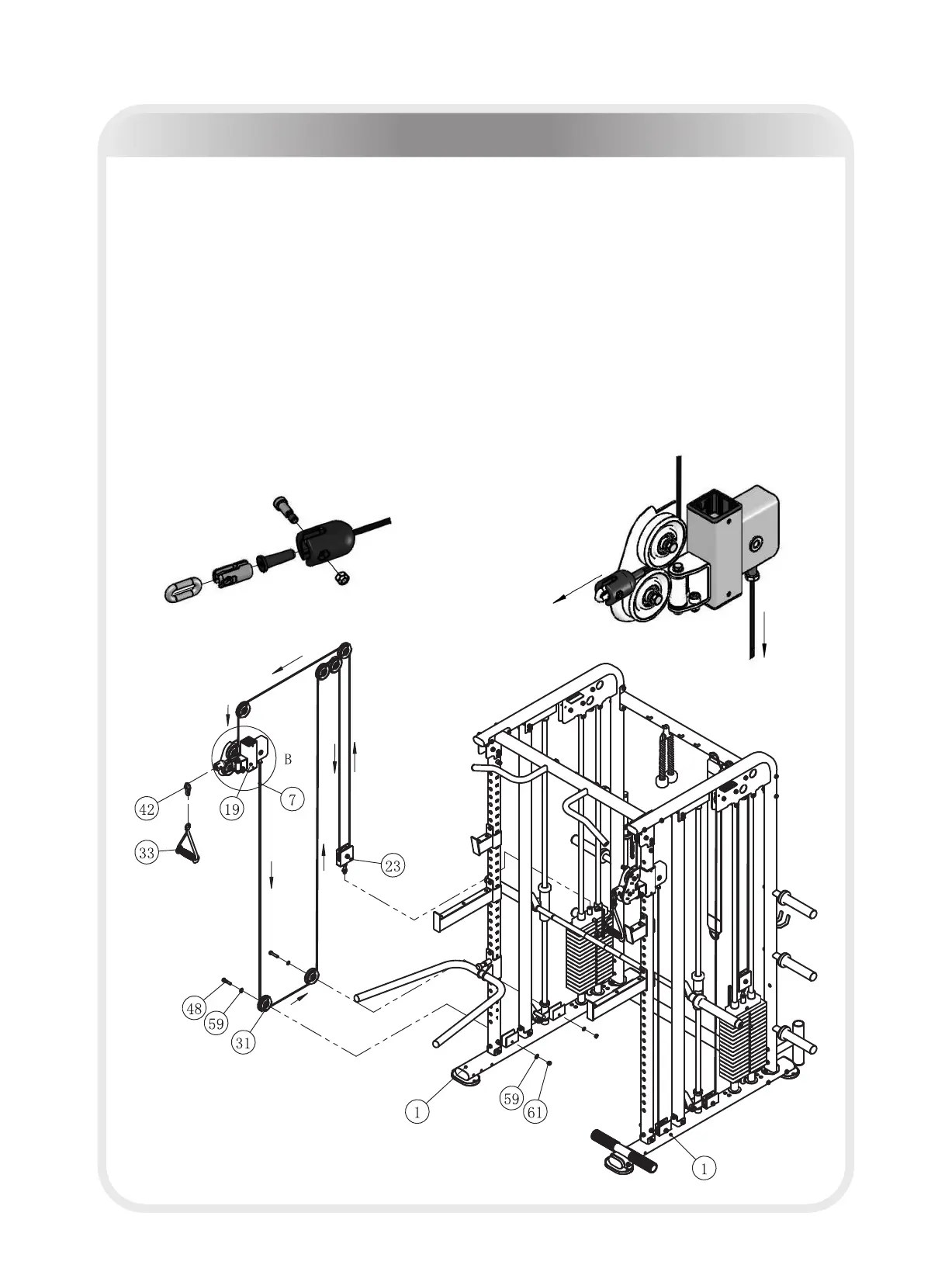 B

42

19

7

33

23

48

59

31

1

59

61

1