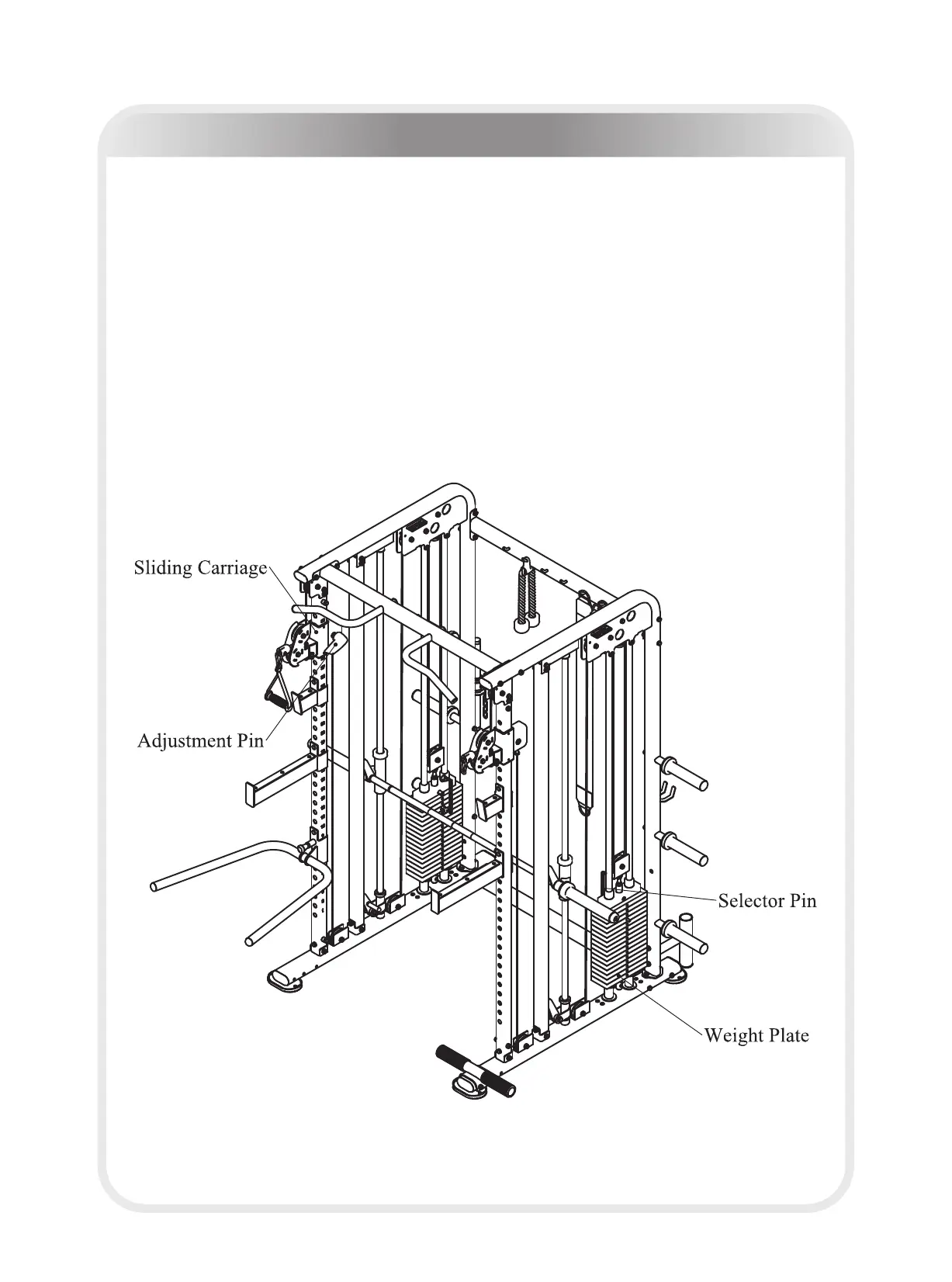 Sliding Carriage

Adjustment Pin

Selector Pin

Weight Plate