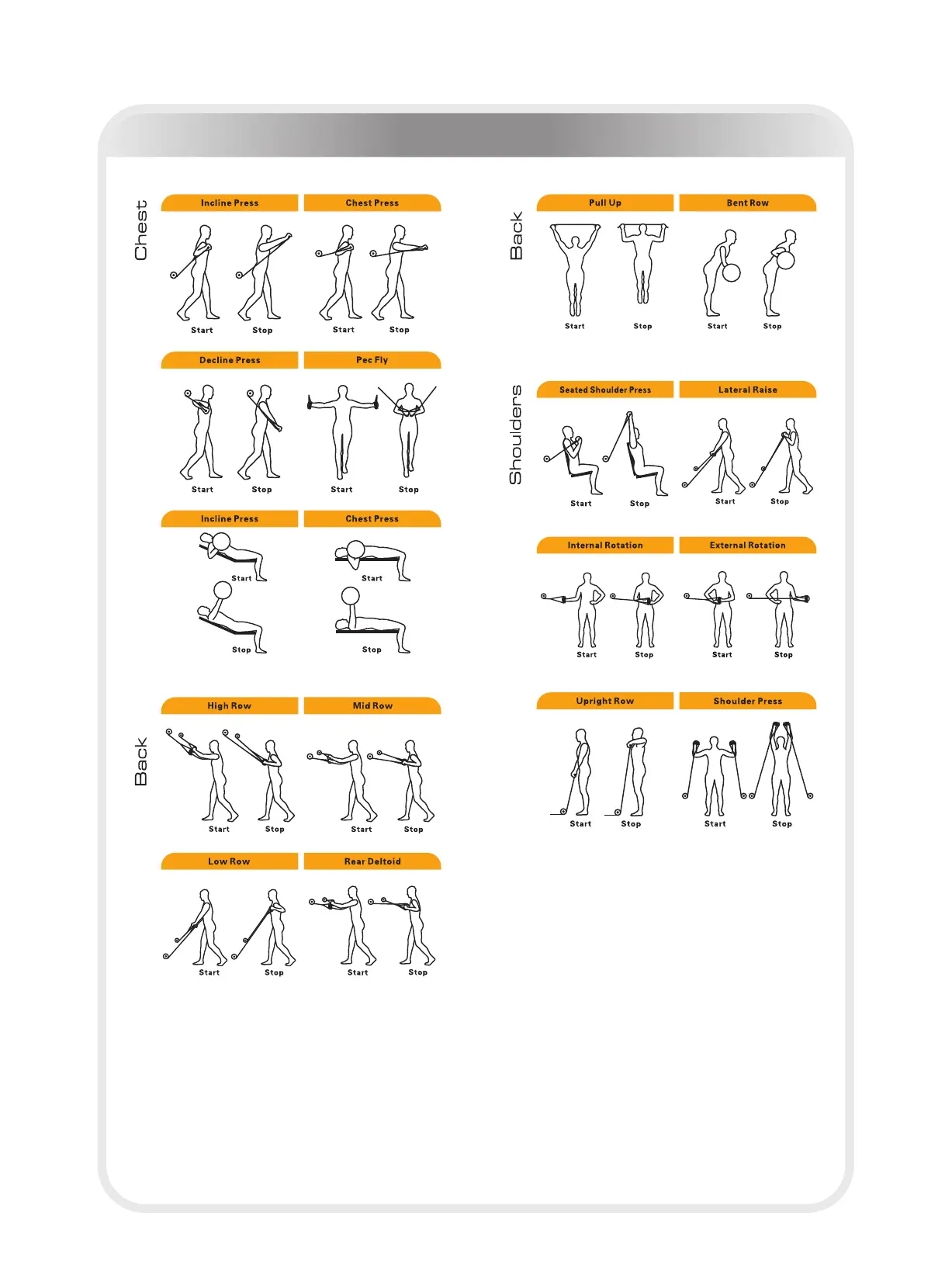 Chest

Incline Press

Start Stop

Chest Press

Start Stop

Decline Press

Start Stop

Pec Fly

Start Stop

Incline Press

Start

Stop

Chest Press

Start

Stop

Back

High Row

Start Stop

Mid Row

Start Stop

Low Row

Start Stop

Rear Deltoid

Start Stop

Back

Pull Up

Start Stop

Bent Row

Start Stop

Shoulders

Seated Shoulder Press

Start Stop

Lateral Raise

Start Stop

Internal Rotation

Start Stop

External Rotation

Start Stop

Upright Row

Start Stop

Shoulder Press

Start Stop