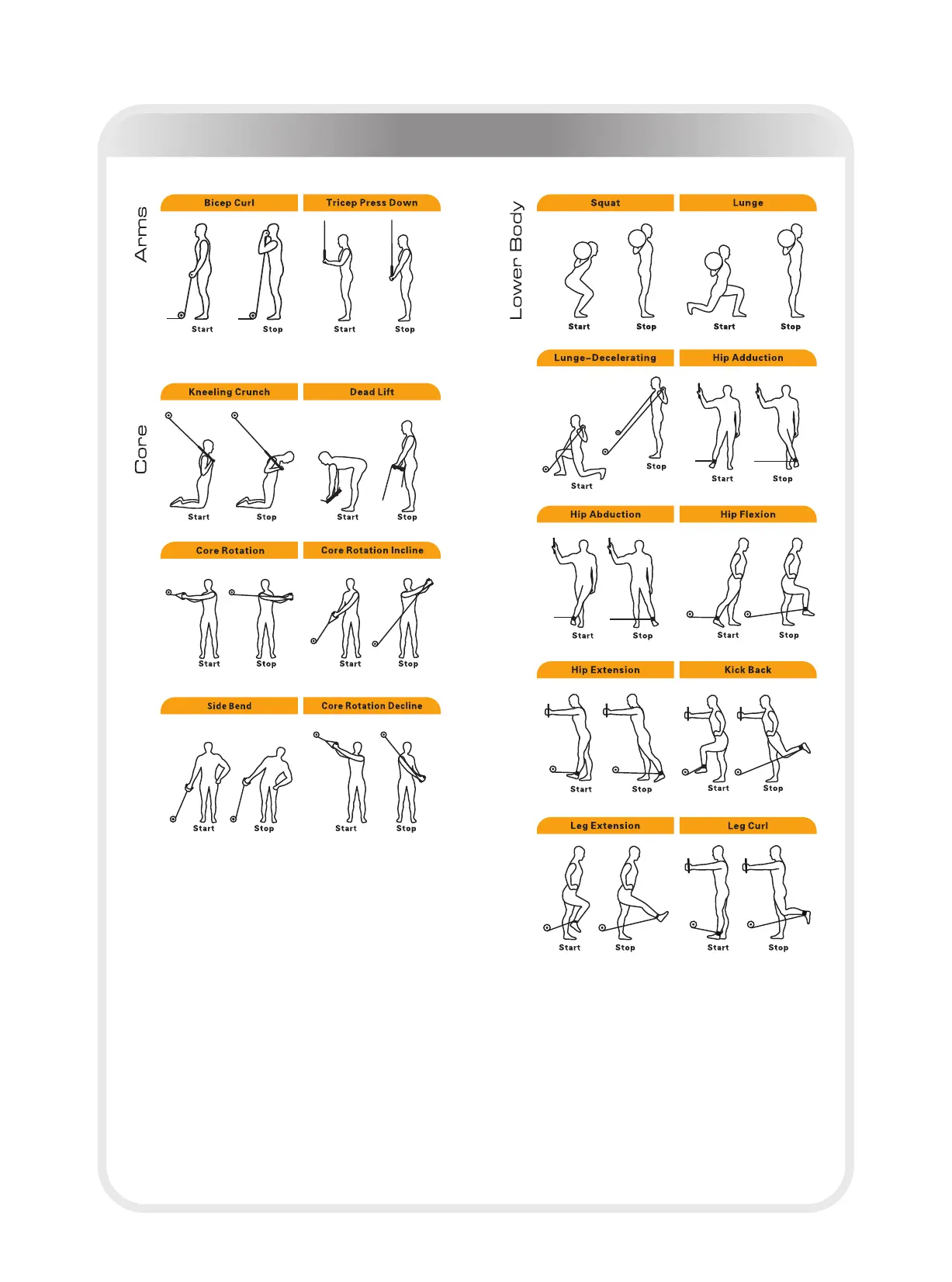 Arms

Bicep Curl

Start Stop

Tricep Press Down

Start Stop

Core

Kneeling Crunch

Start Stop

Dead Lift

Start Stop

Core Rotation

Start Stop

Core Rotation Incline

Start Stop

Side Bend

Start Stop

Core Rotation Decline

Start Stop

Lower Body

Squat

Start Stop

Lunge

Start Stop

Lunge–Decelerating

Start Stop

Hip Adduction

Start Stop

Hip Abduction

Start Stop

Hip Flexion

Start Stop

Hip Extension

Start Stop

Kick Back

Start Stop

Leg Extension

Start Stop

Leg Curl

Start Stop