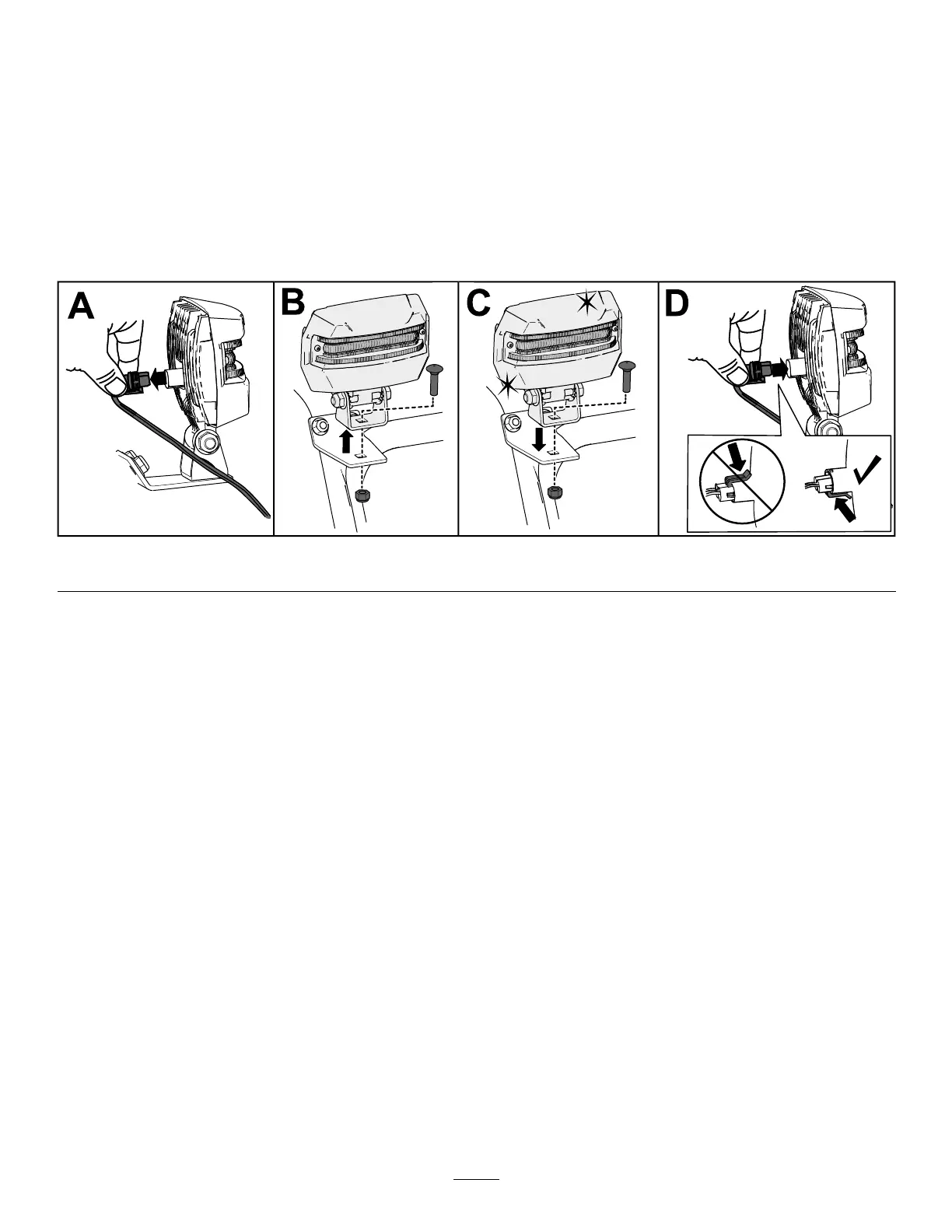 A

B

C

D