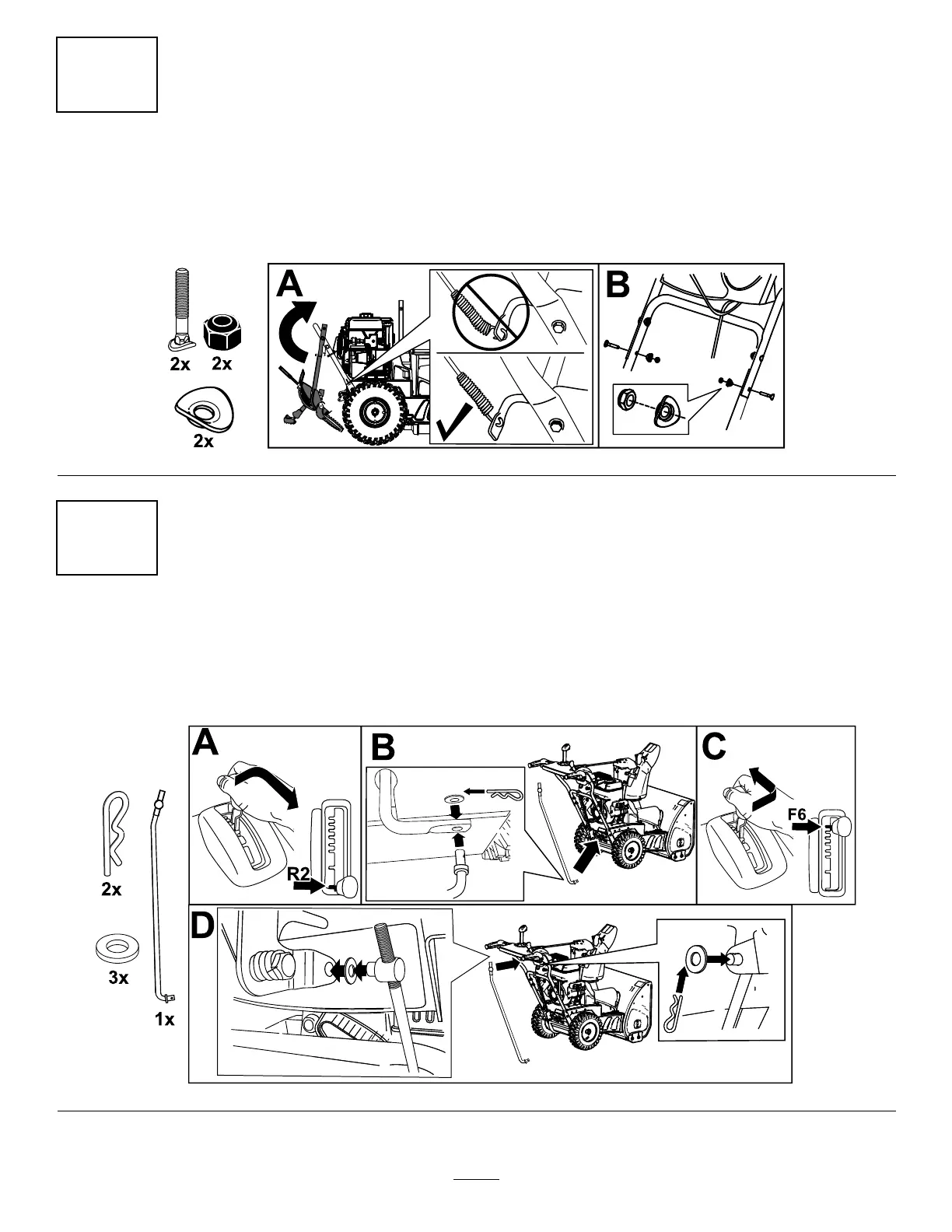 2x 2x

2x

A

B

2x

3x

1x

A

R2

B

C

F6

D