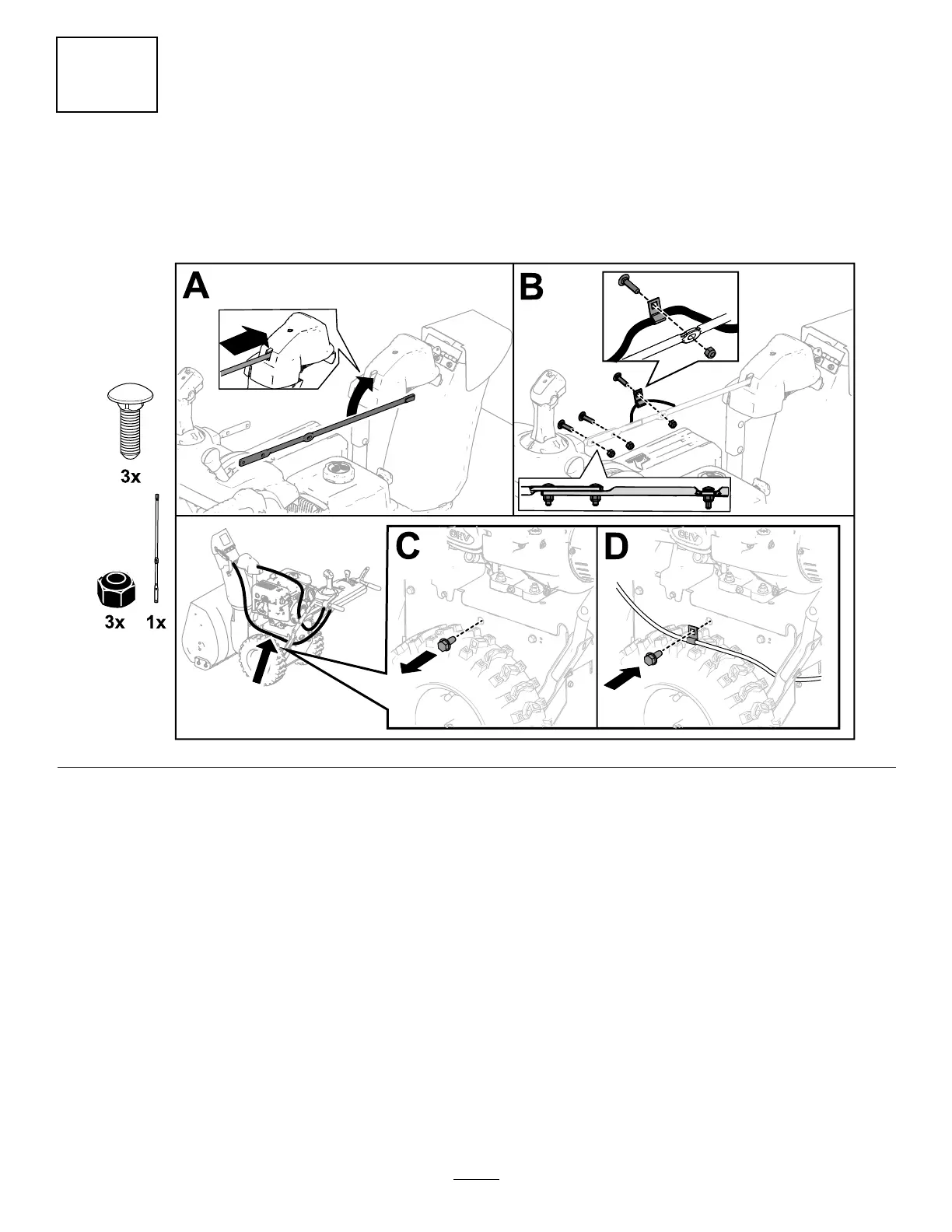 A

B

3x

3x 1x

C

D