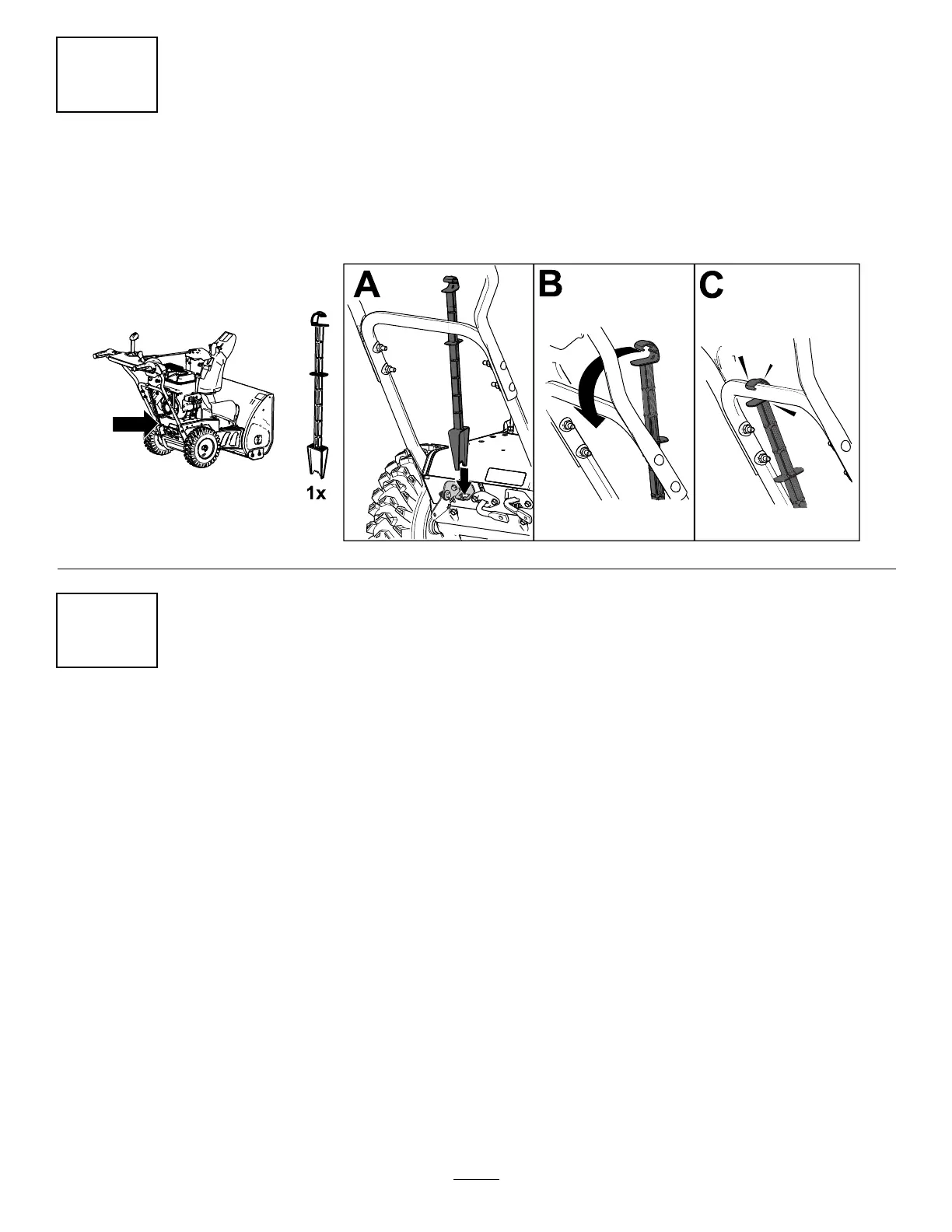 1x

A

B

C