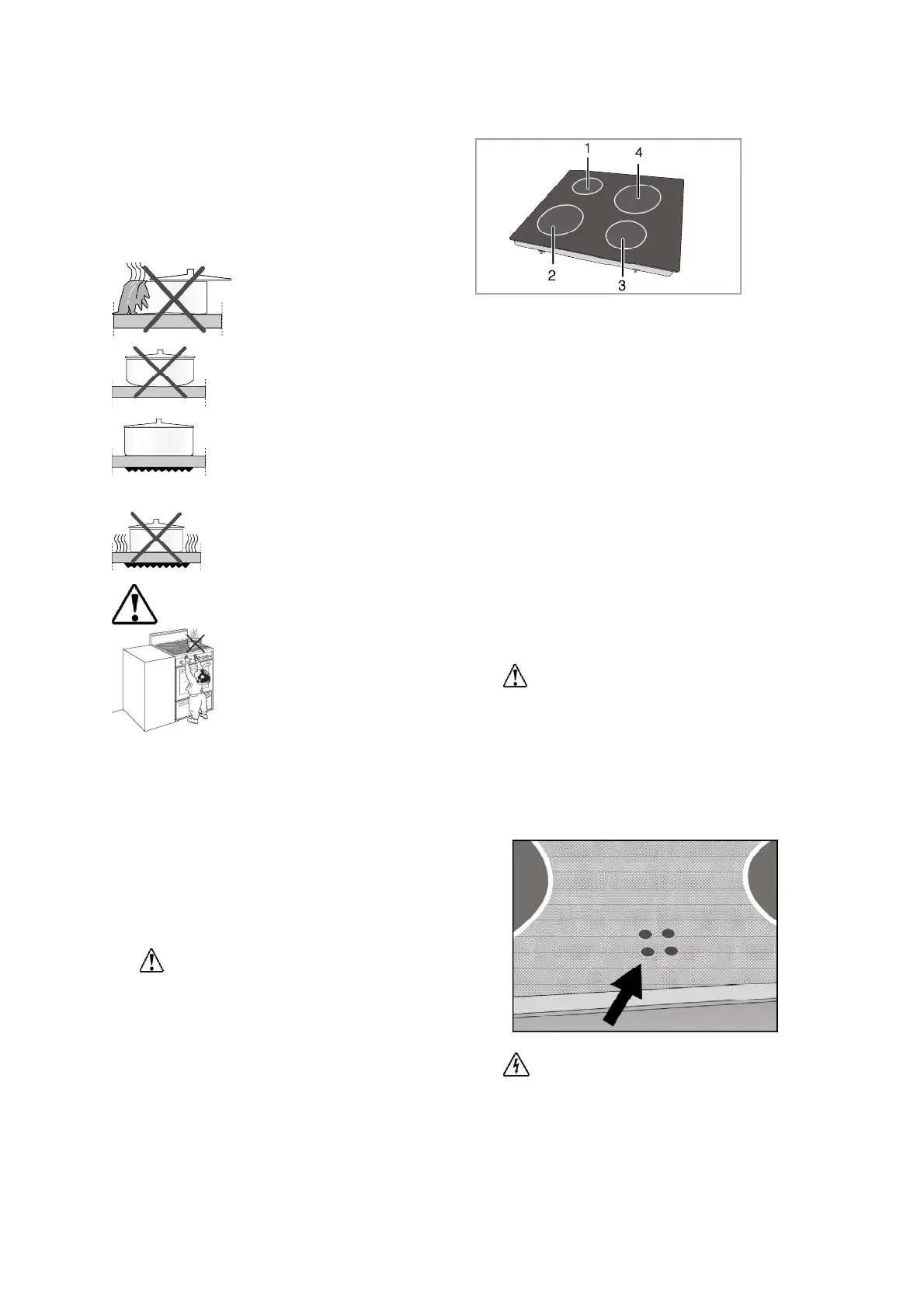 1
4
2
3