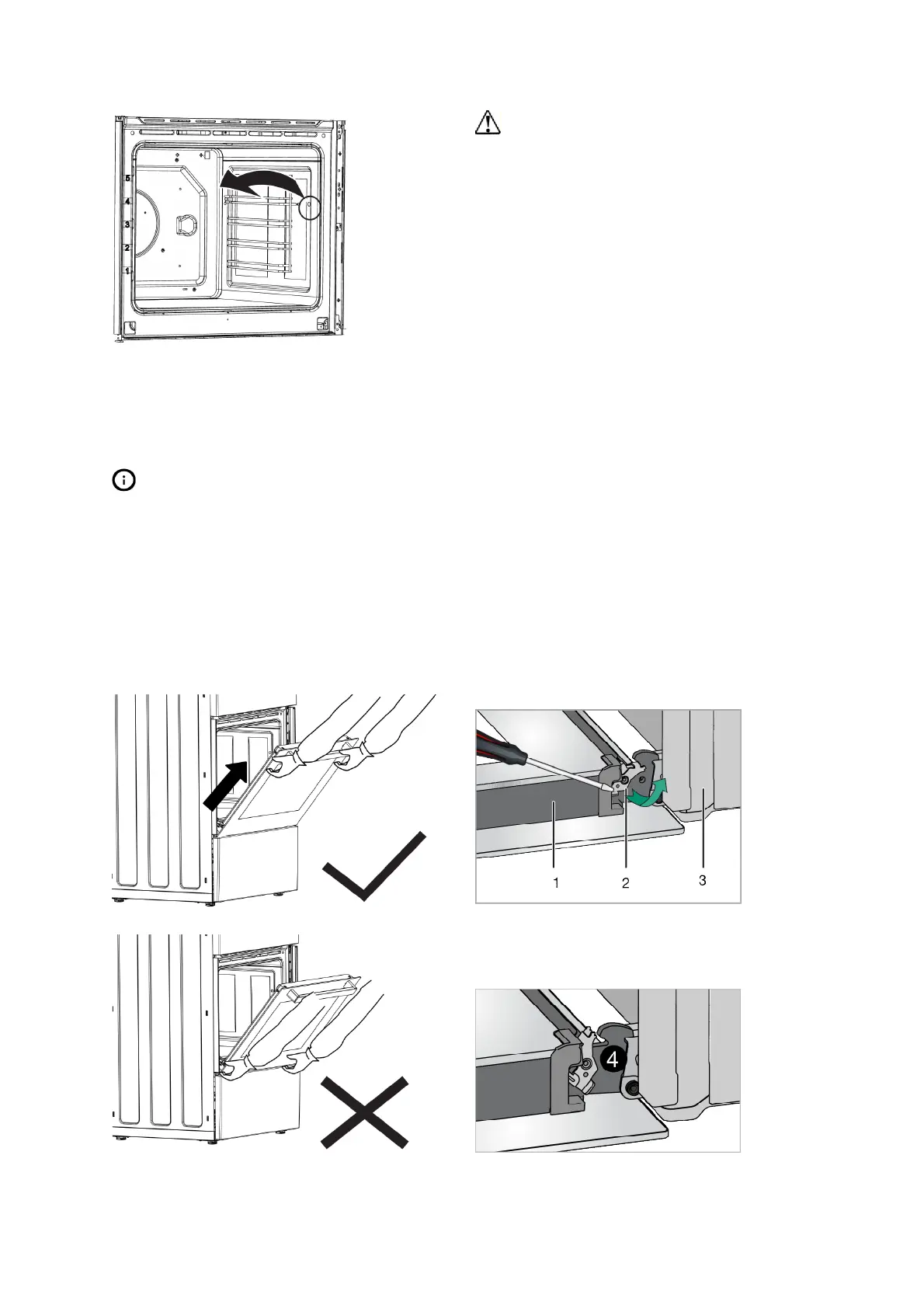 5
4
3
2
1

1
2
3

4