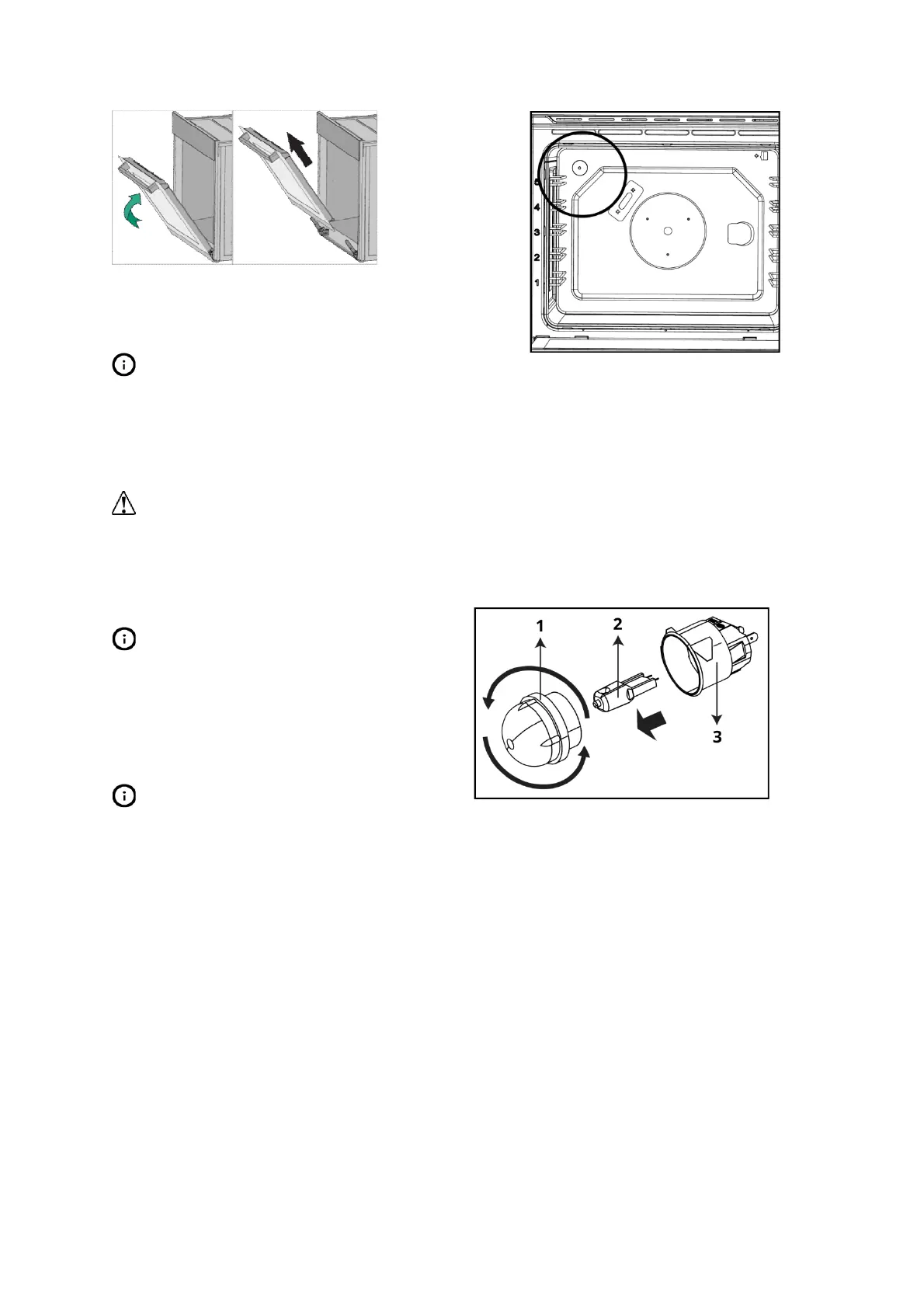 5
4
3
2
1

1
2
3