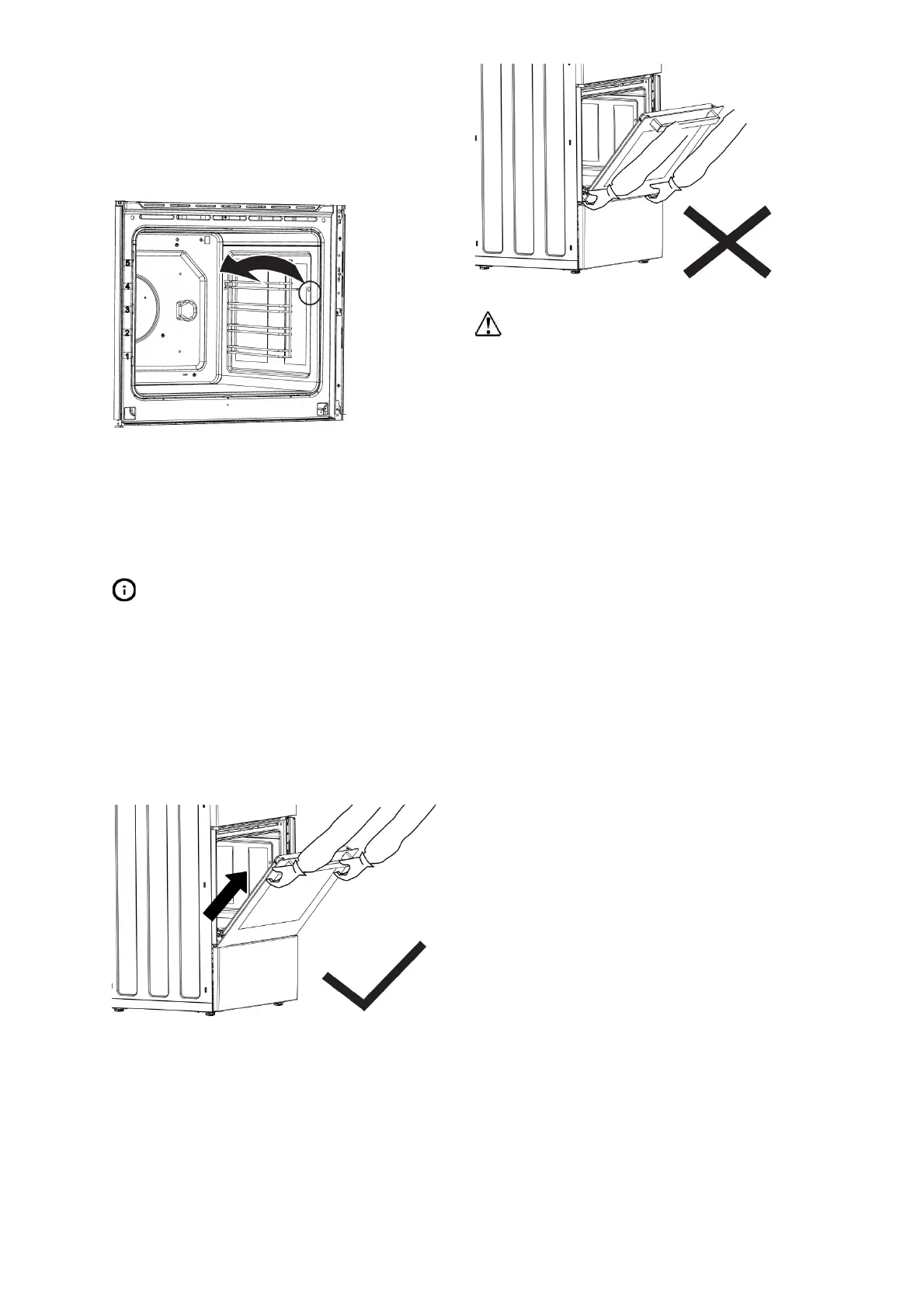 5
4
3
2
1