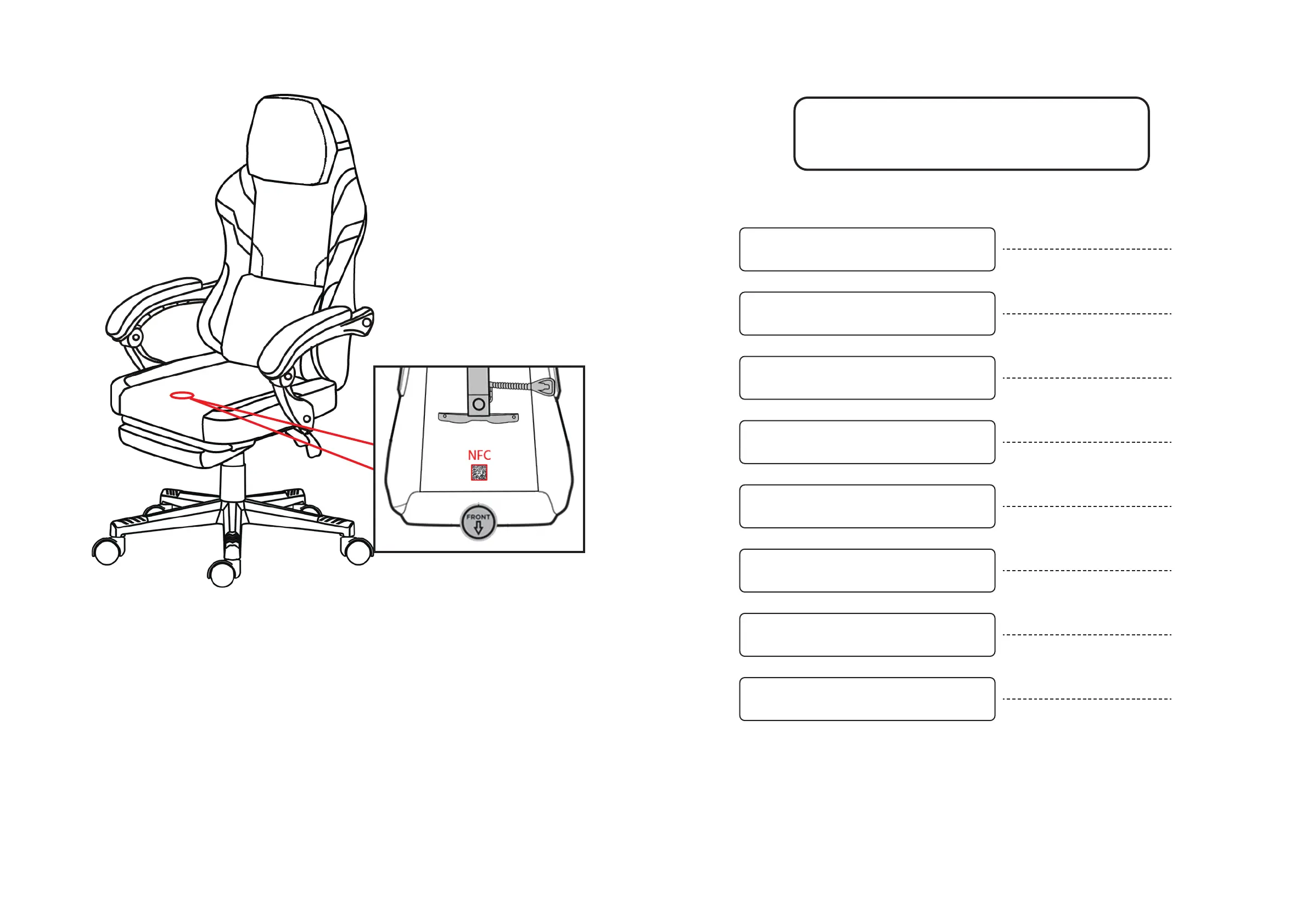 NFC

FRONT