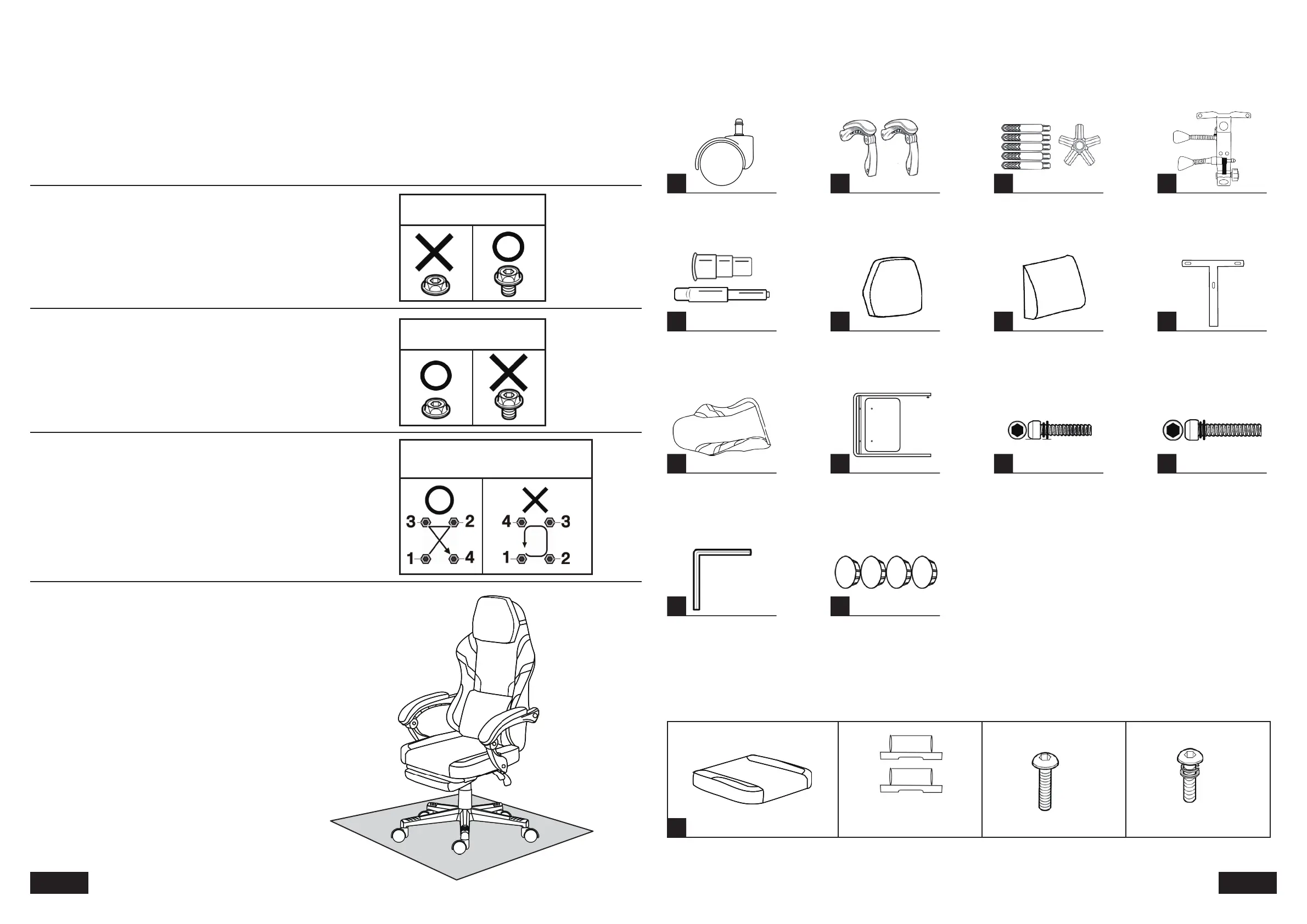 3 2
1 4

4 3
1 2