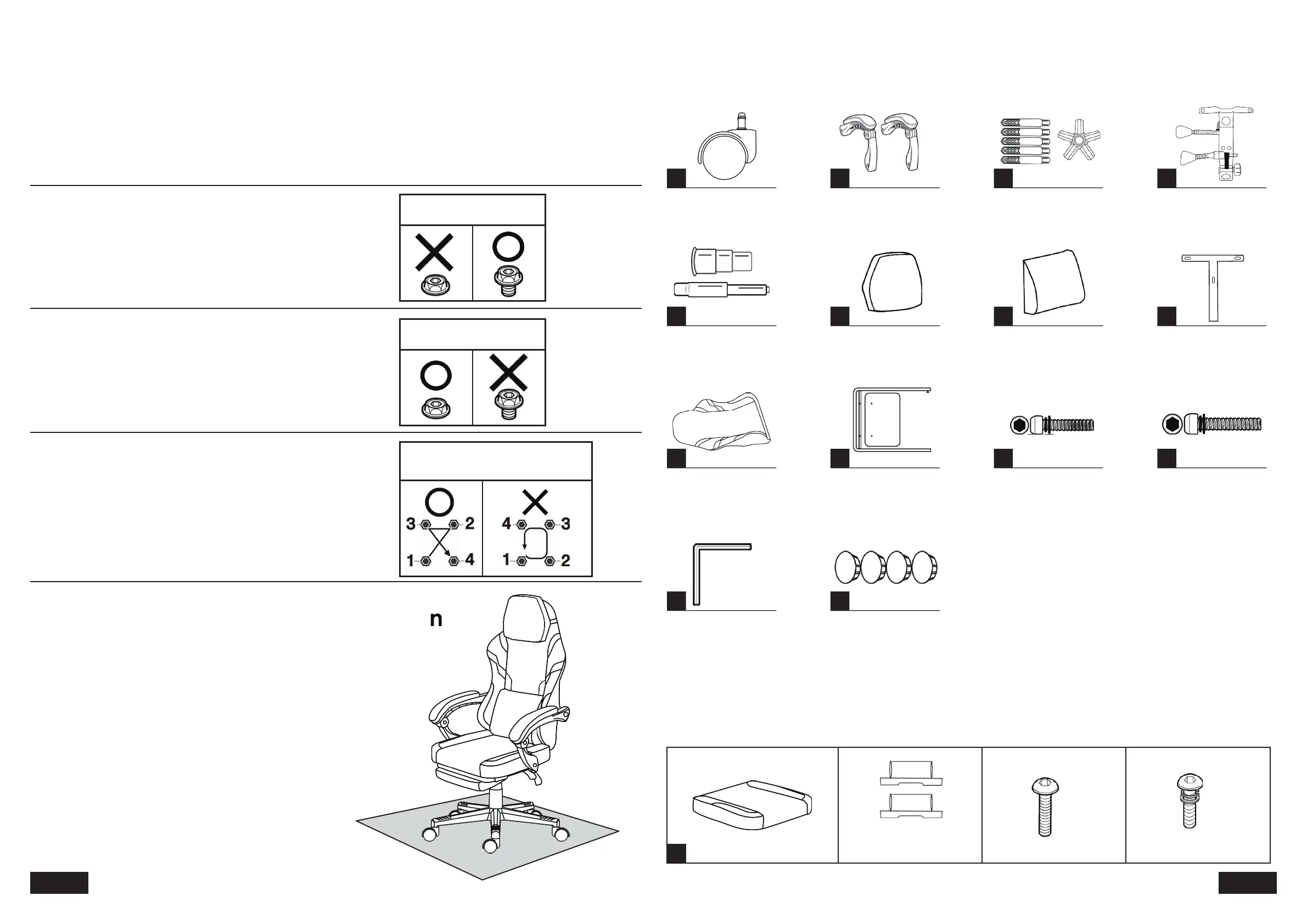 3 2
1 4
4 3
1 2
n