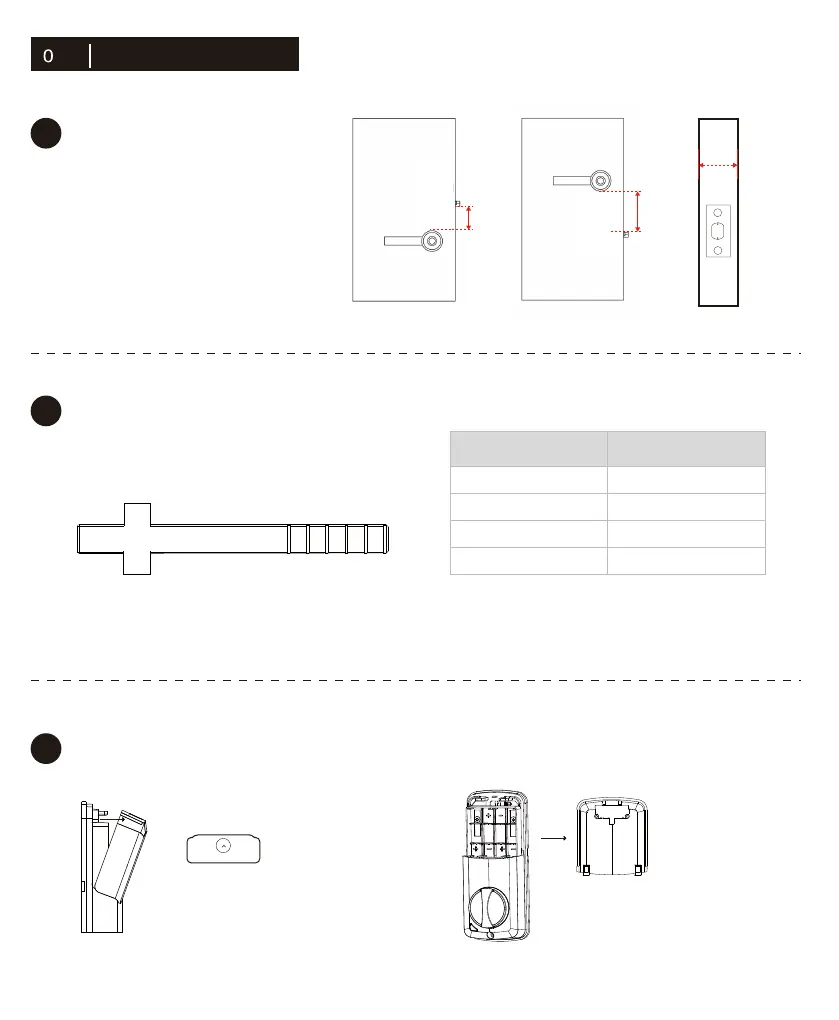 0