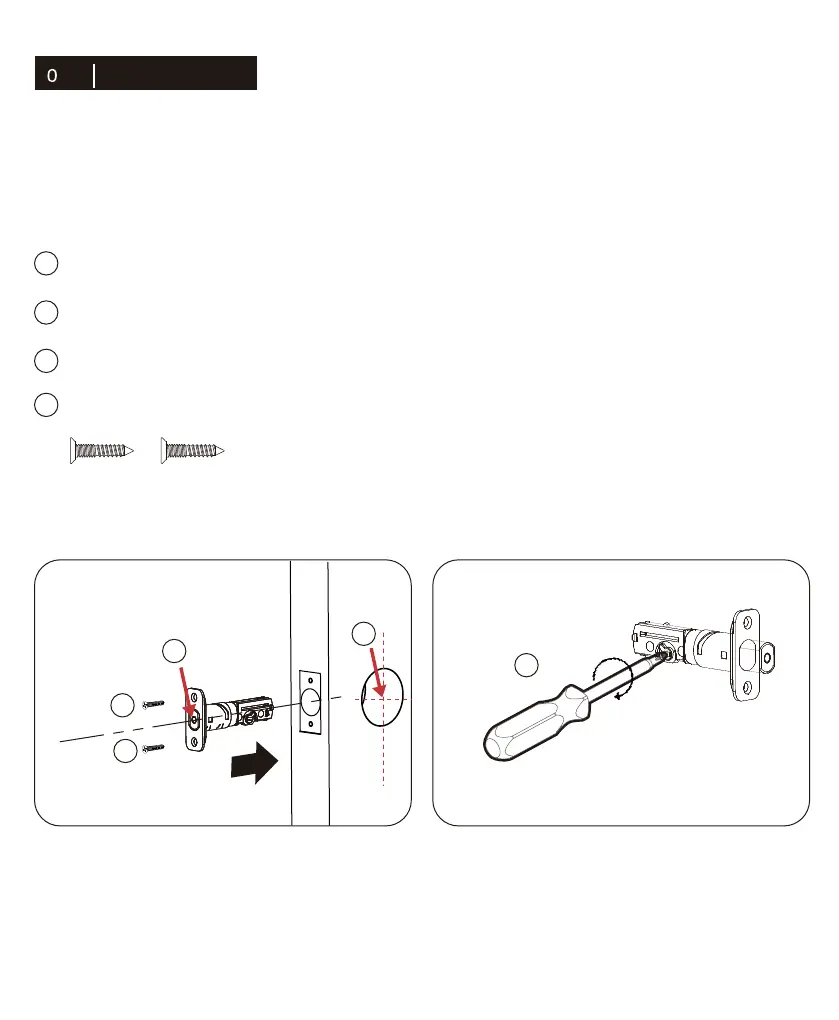 0