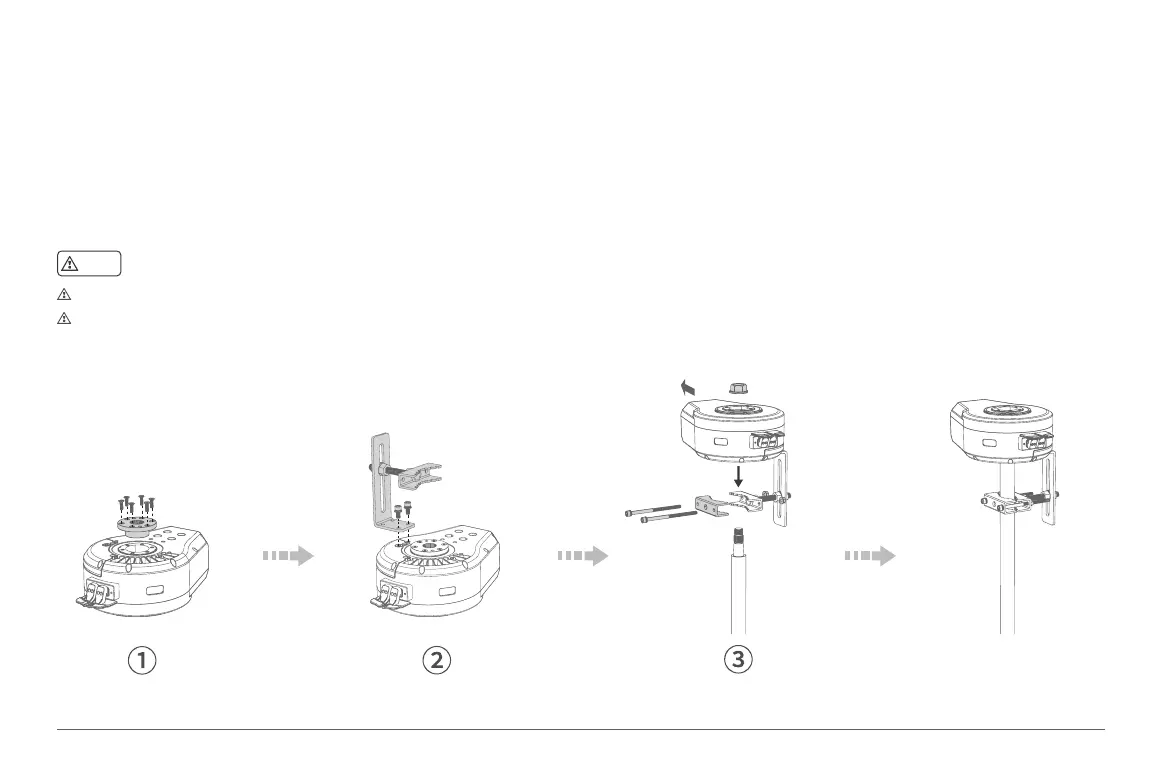 ①

②

③