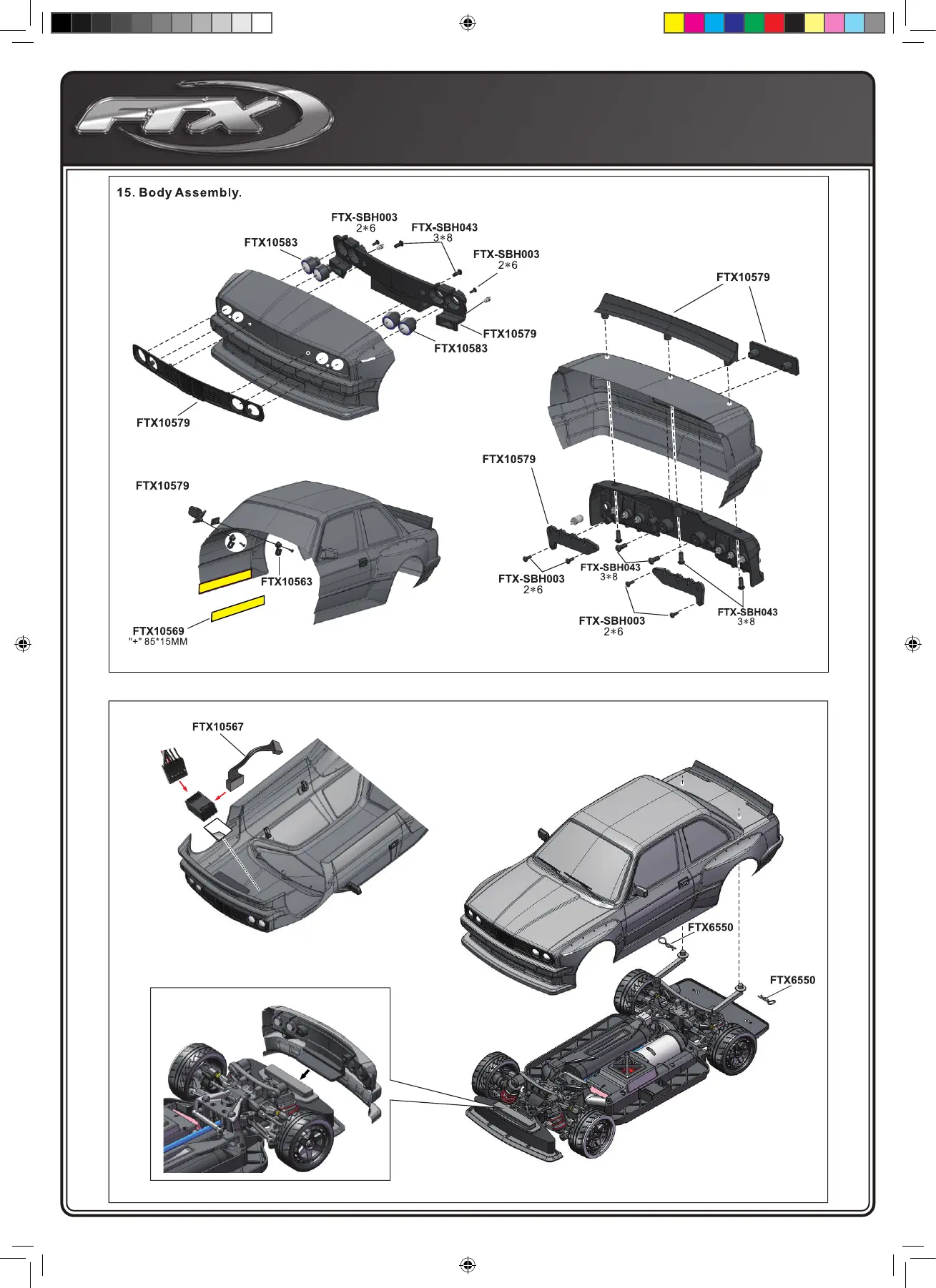 FTX

15. Body Assembly.

FTX-SBH003
2*6

FTX-SBH043
3*8

FTX10583

FTX-SBH003
2*6

FTX10579

FTX10579

FTX10583

FTX10579

FTX10579

FTX10579

FTX10563

FTX10569
"+" 85*15MM

FTX-SBH003
2*6

FTX-SBH043
3*8

FTX-SBH003
2*6

FTX-SBH043
3*8

FTX10567

FTX6550

FTX6550