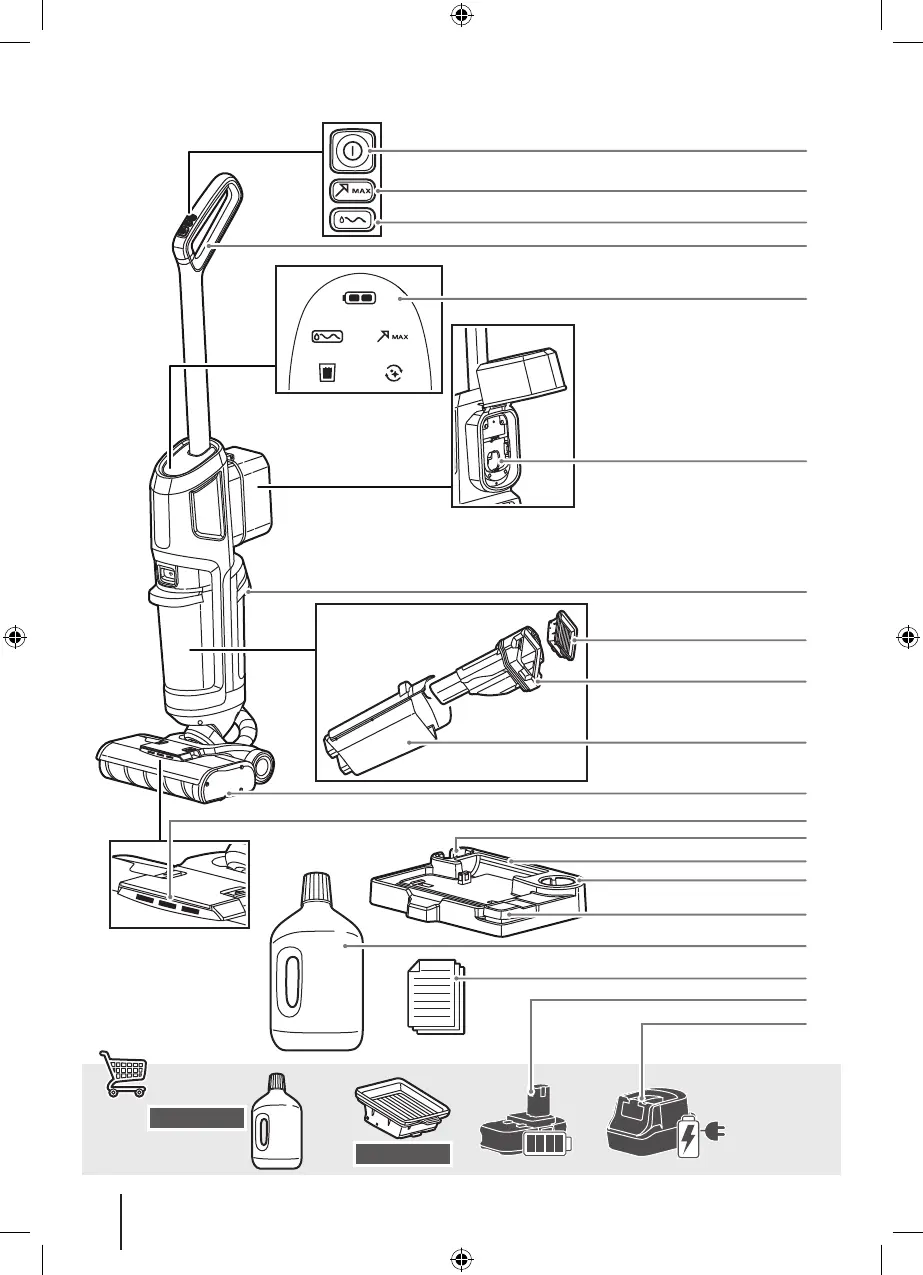 MAX

MAX