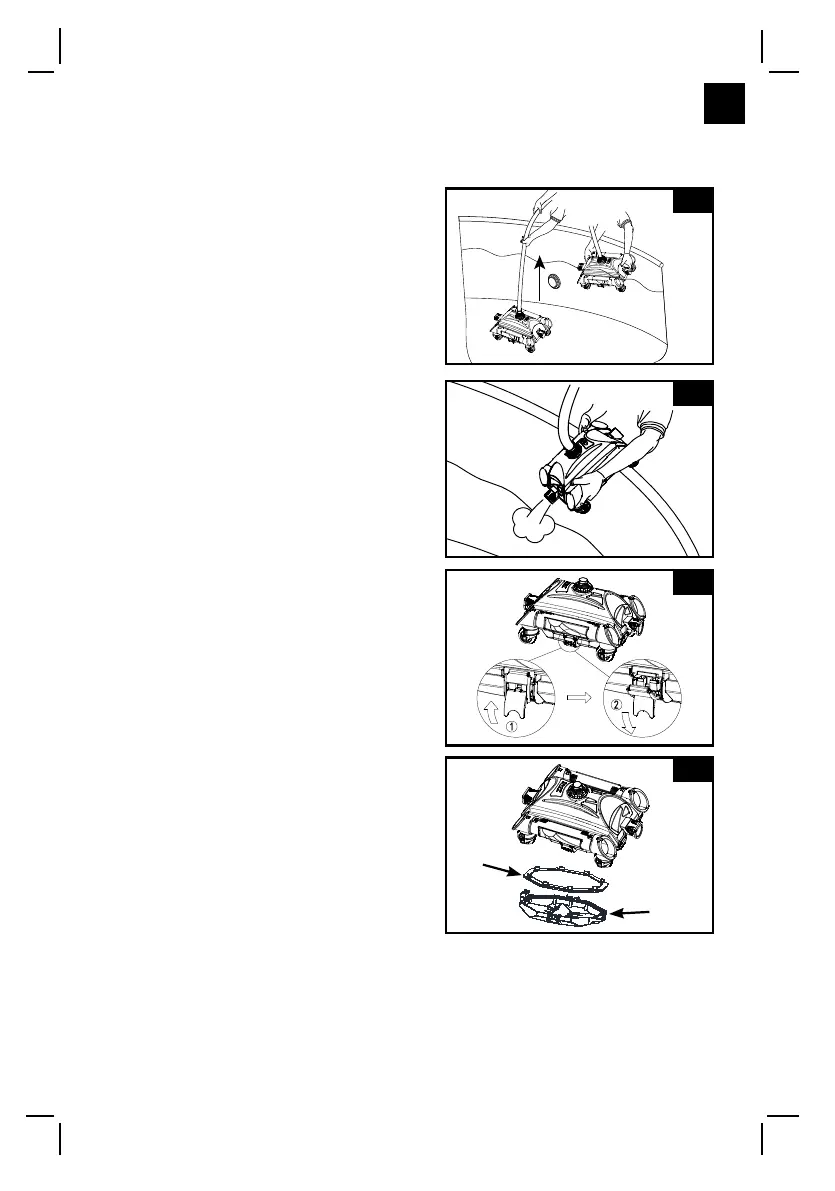 ①

②