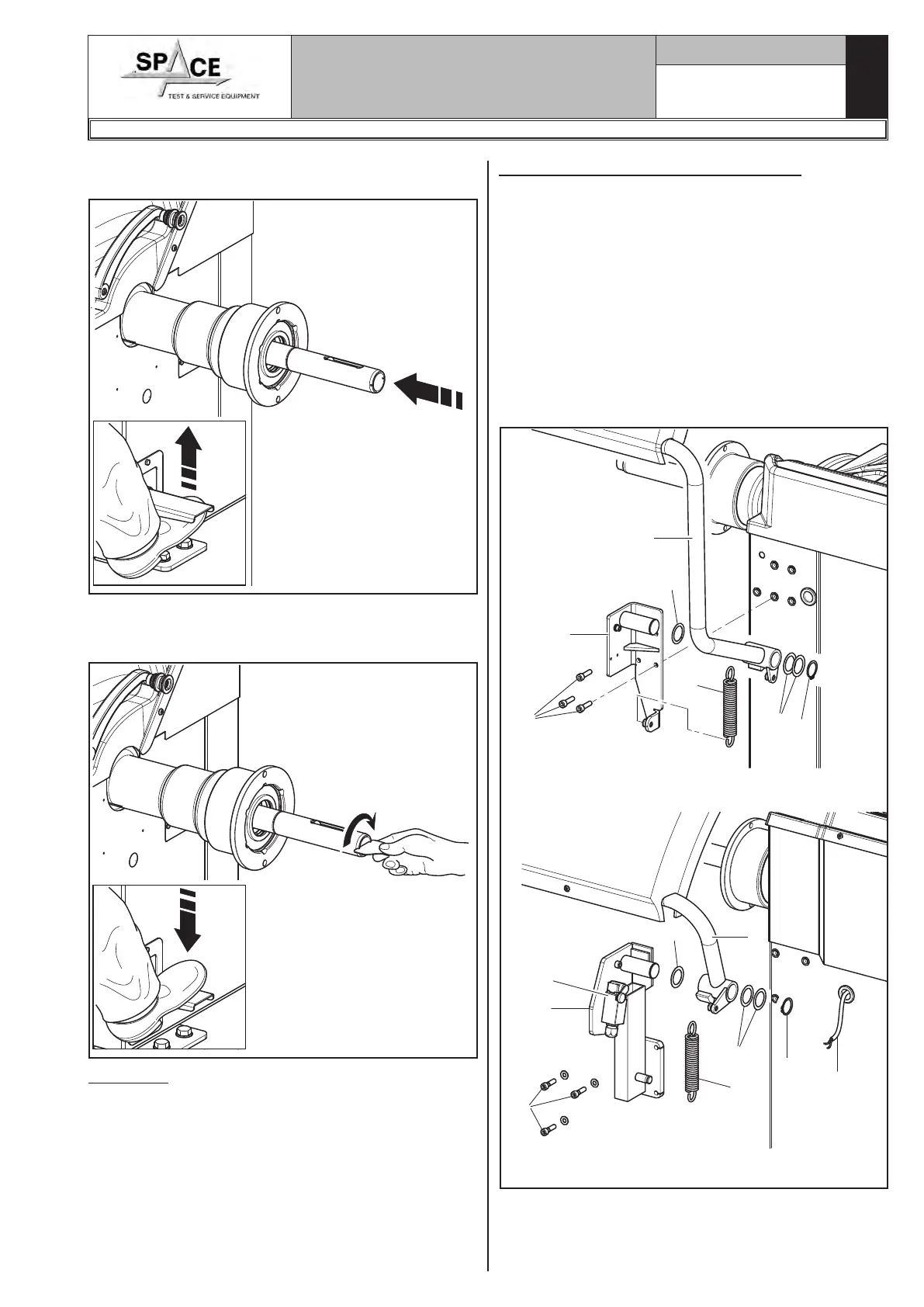 SPACE
TEST & SERVICE EQUIPMENT