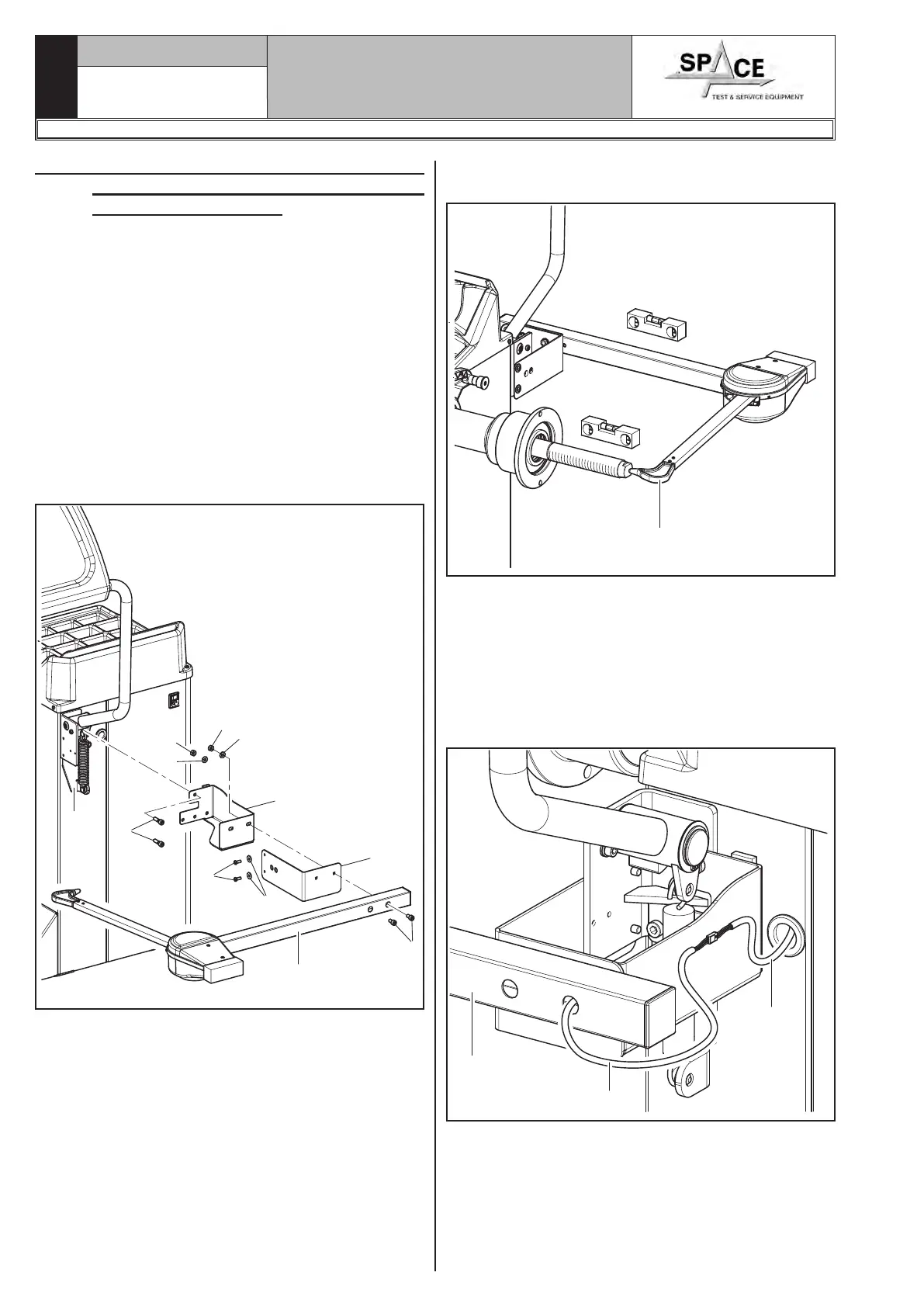 SPACE
TEST & SERVICE EQUIPMENT