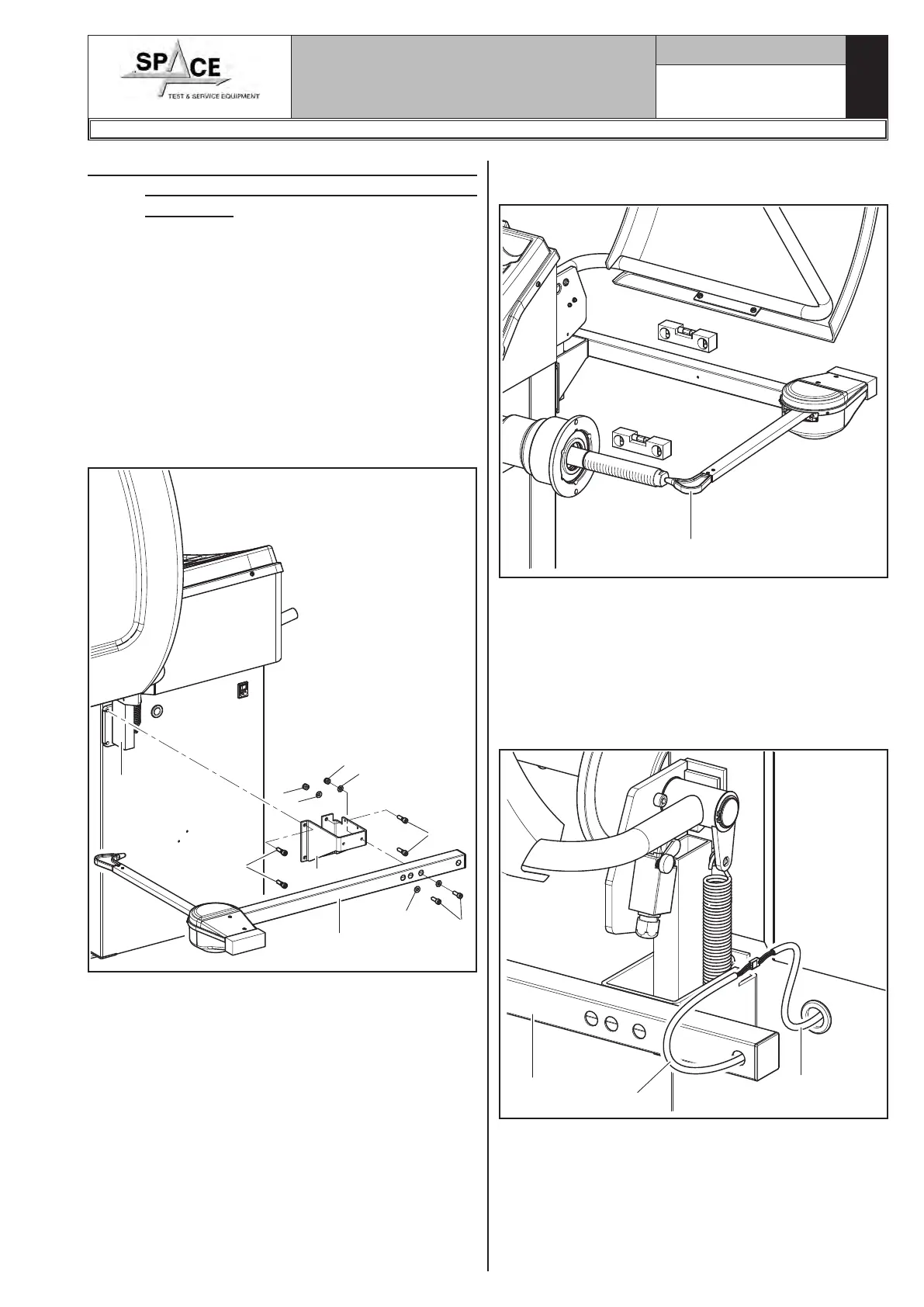 SPACE
TEST & SERVICE EQUIPMENT