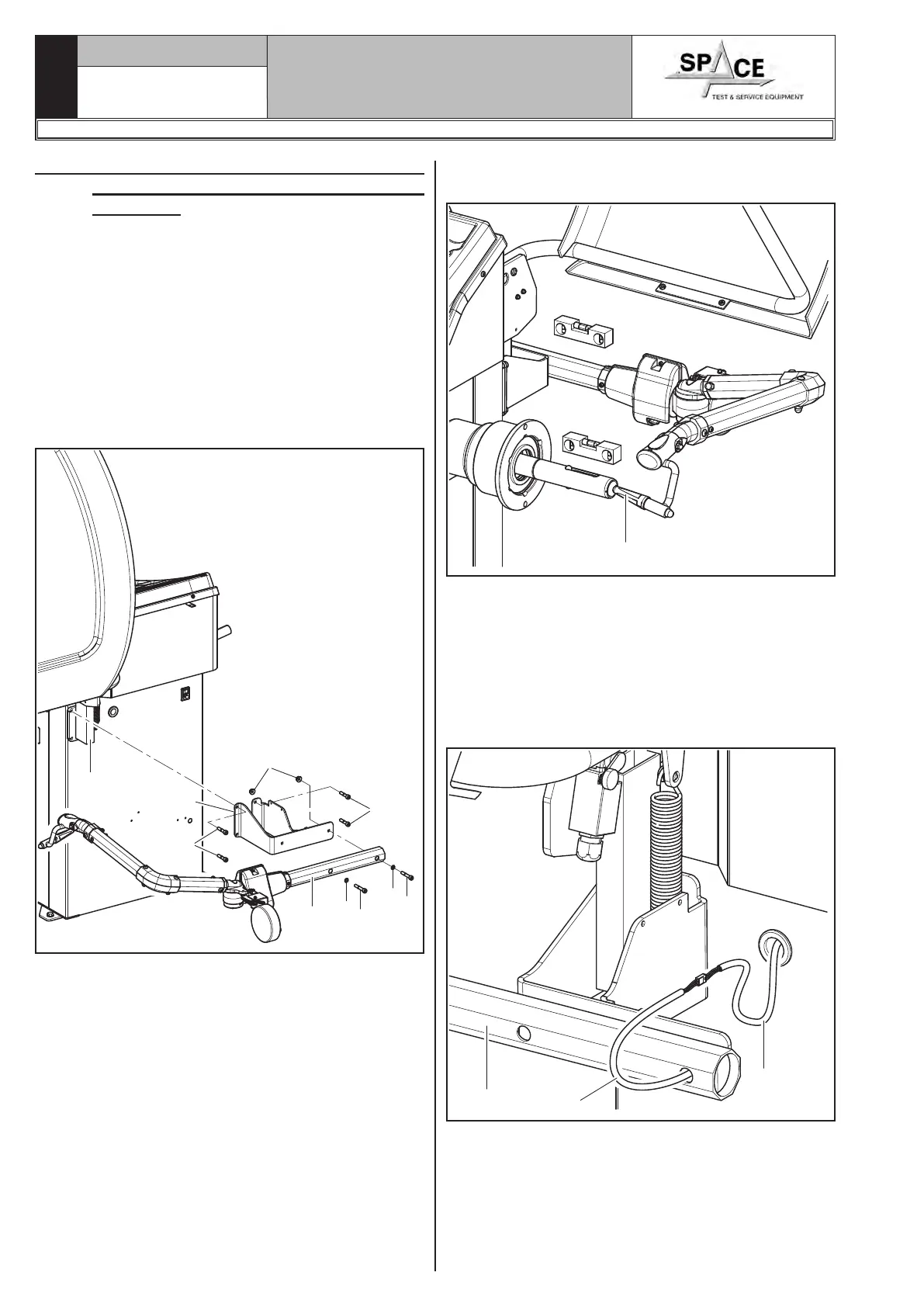 SPACE
TEST & SERVICE EQUIPMENT