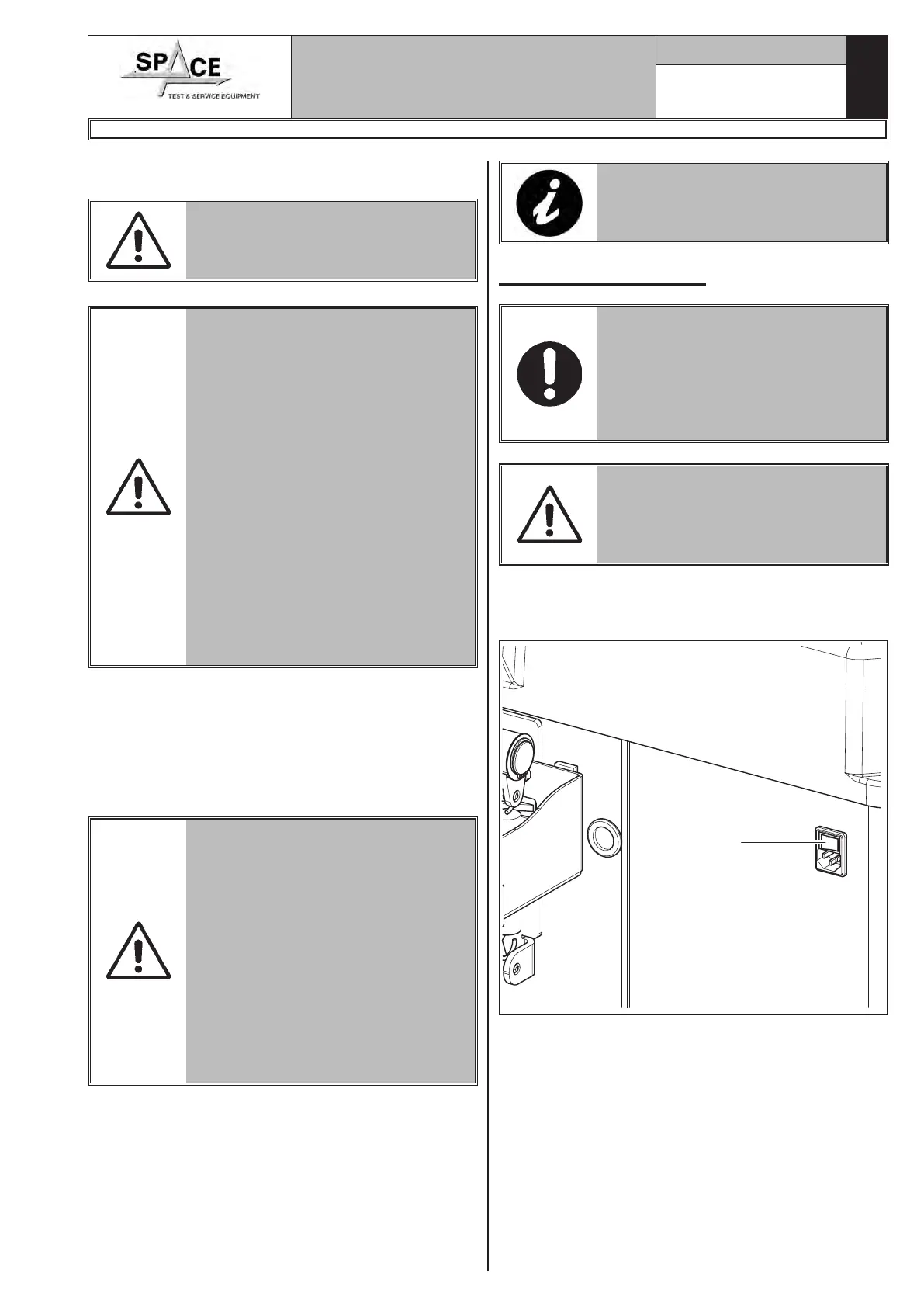 SPACE
TEST & SERVICE EQUIPMENT