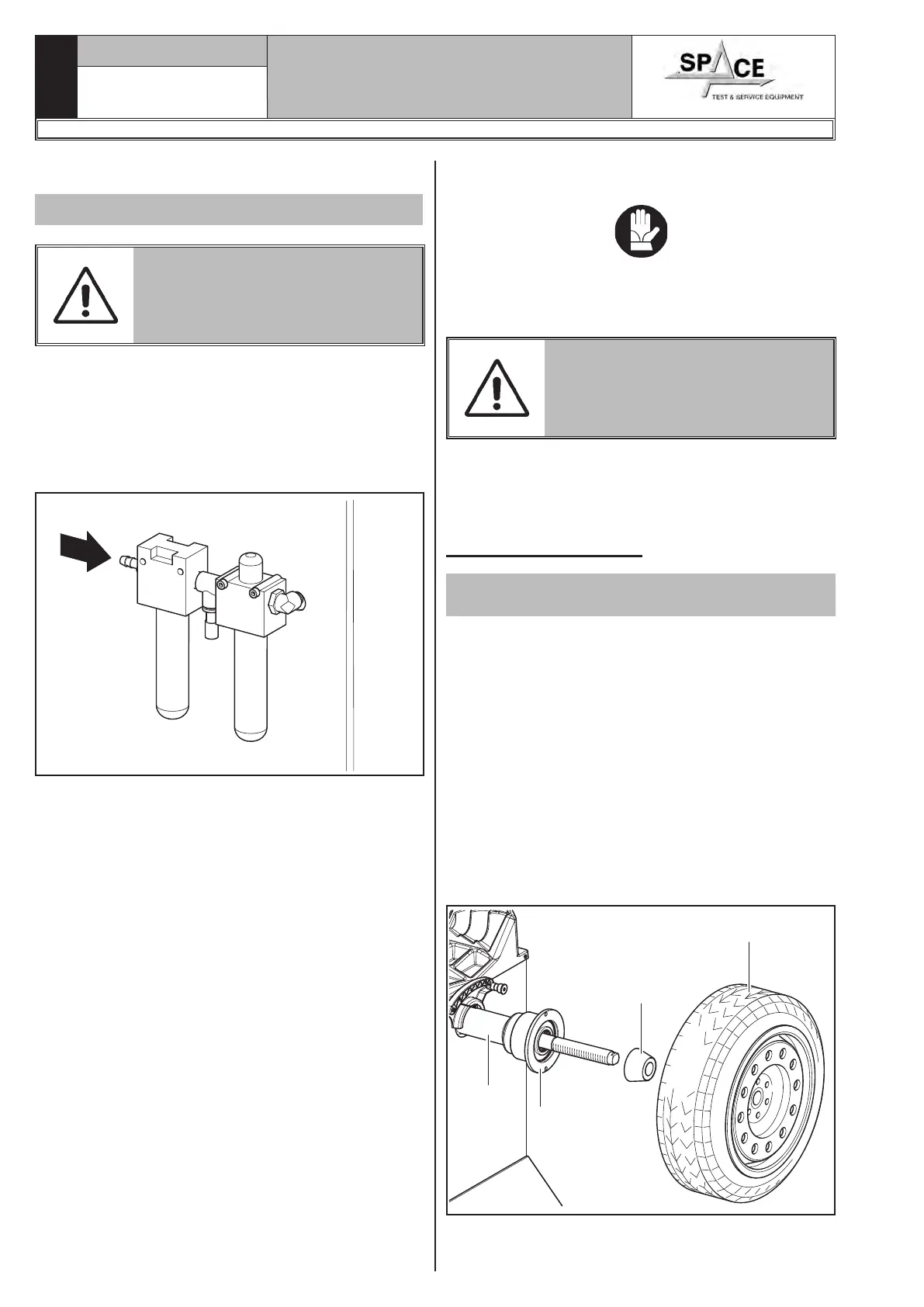 SPACE
TEST & SERVICE EQUIPMENT