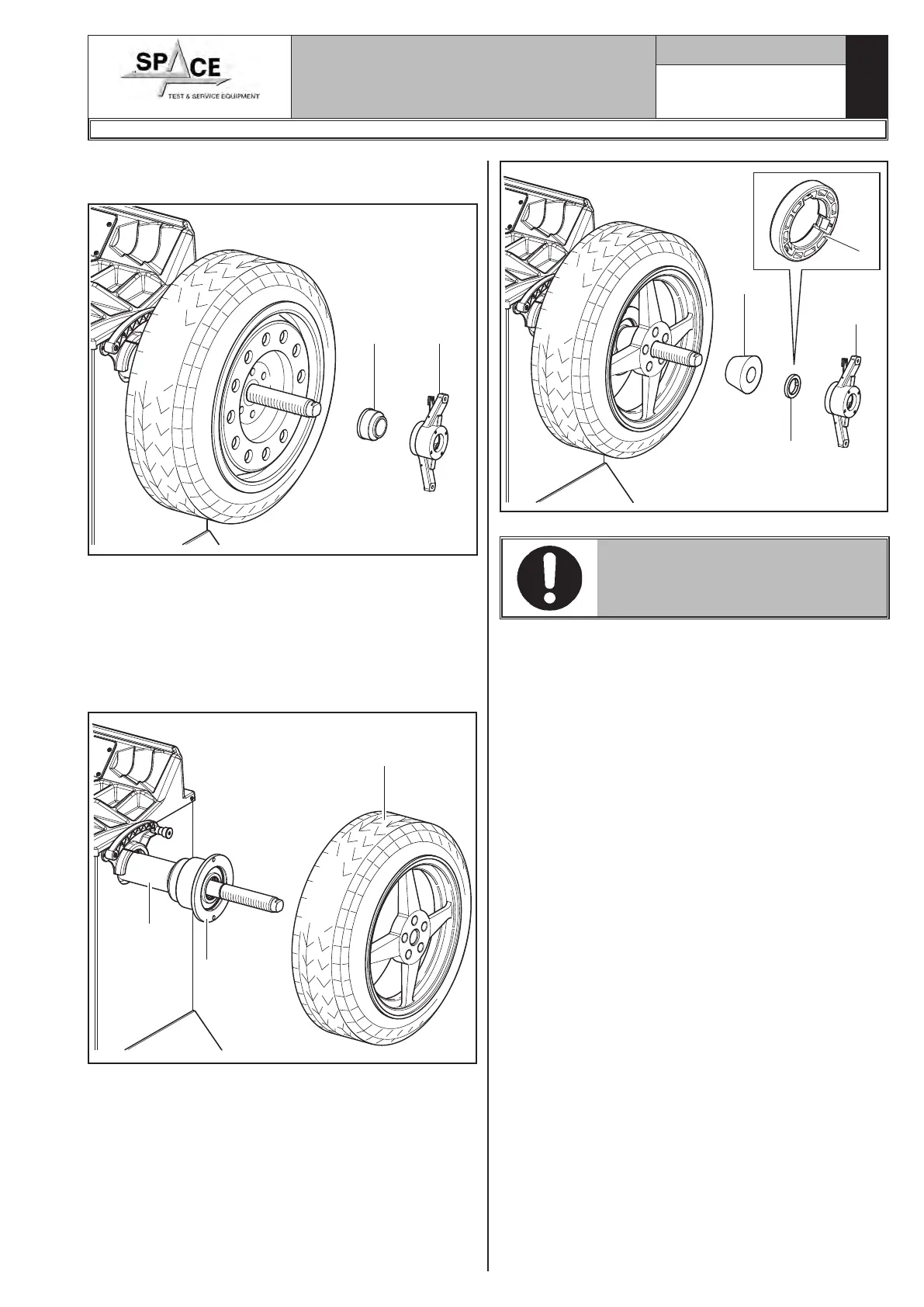 SPACE
TEST & SERVICE EQUIPMENT