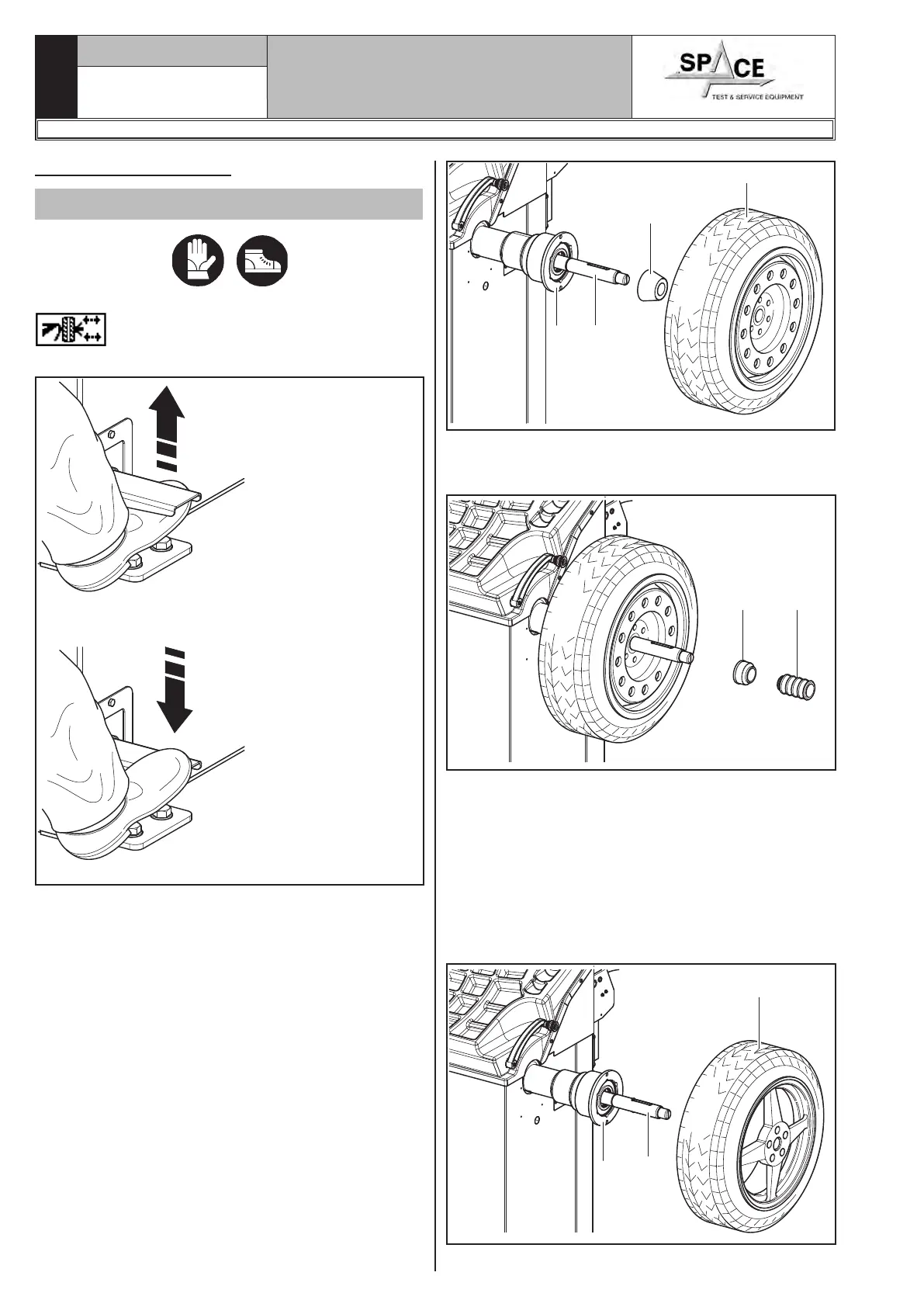 SPACE
TEST & SERVICE EQUIPMENT