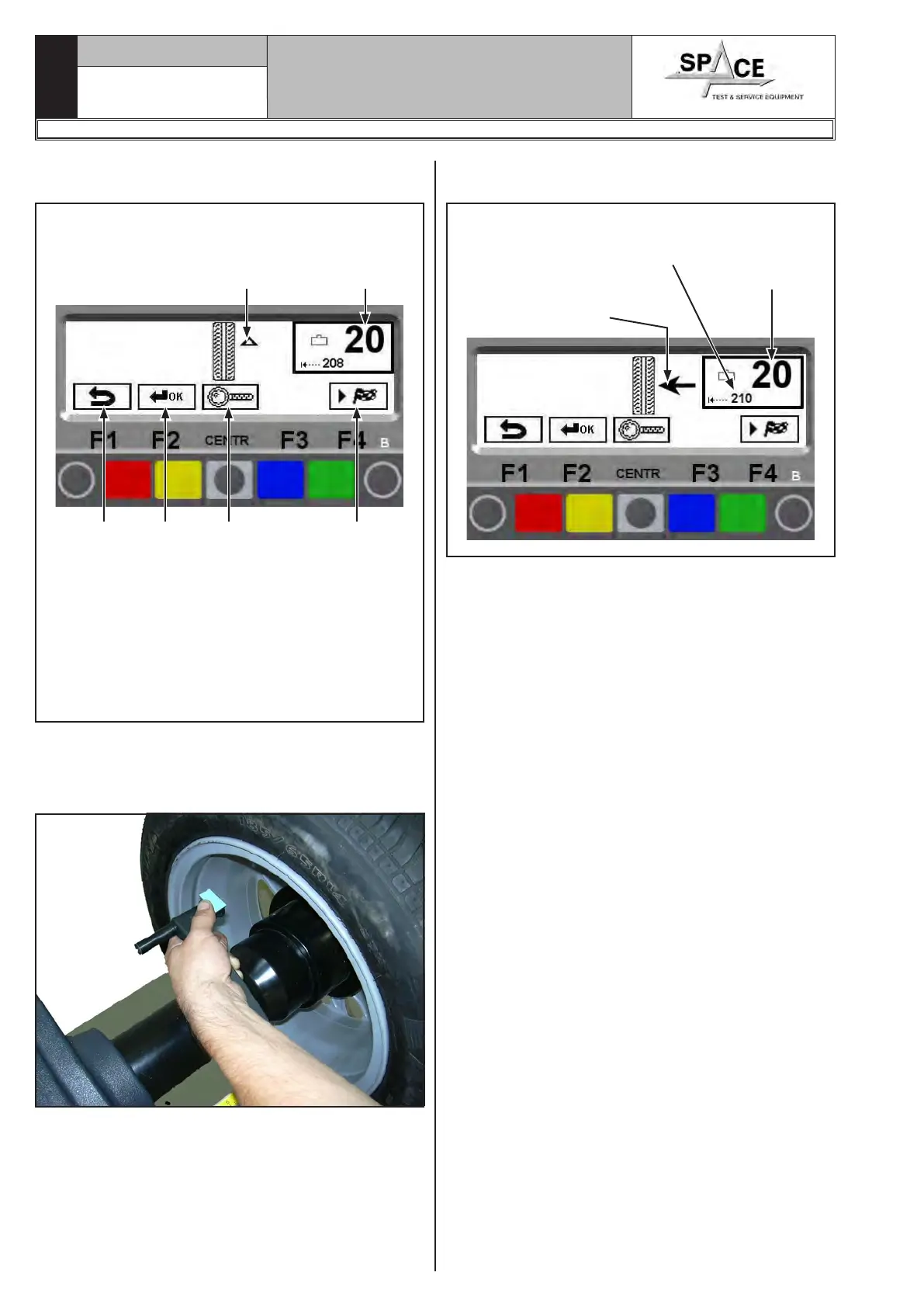 SPACE
TEST & SERVICE EQUIPMENT

20
208
OK
F1 F2 CENTR F3 F4 B

20
210
OK
F1 F2 CENTR F3 F4 B