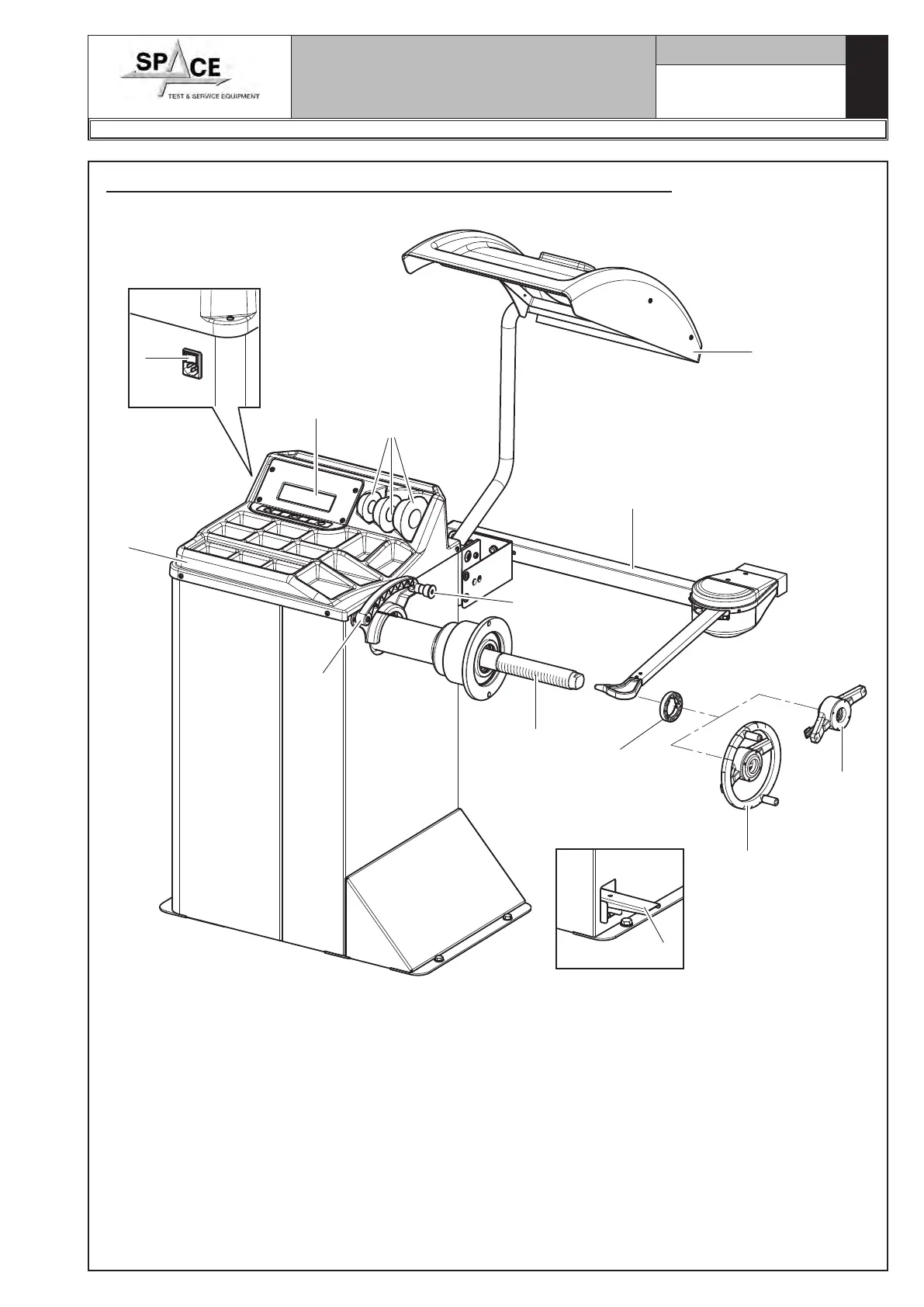 SPACE
TEST & SERVICE EQUIPMENT