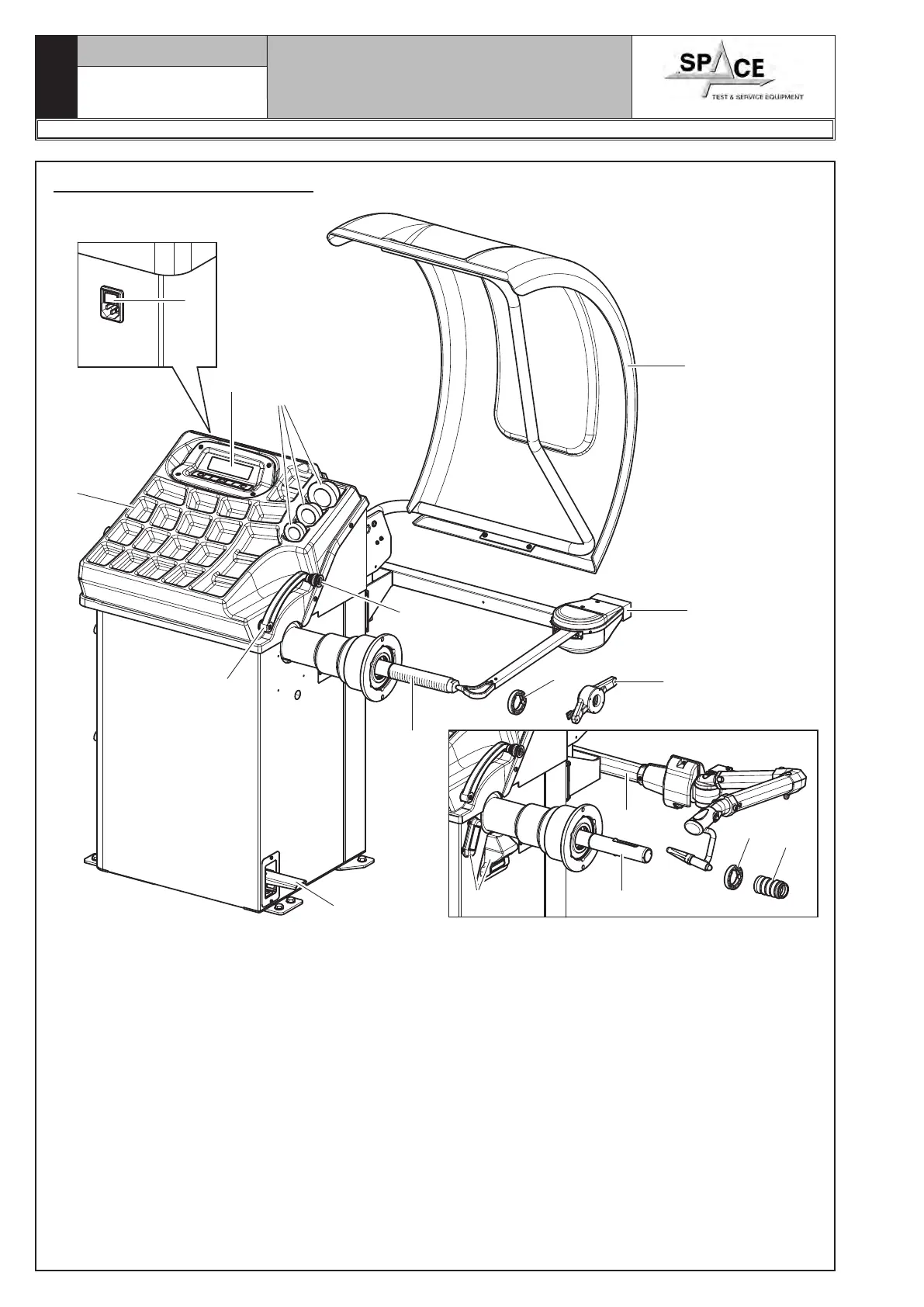 SPACE
TEST & SERVICE EQUIPMENT