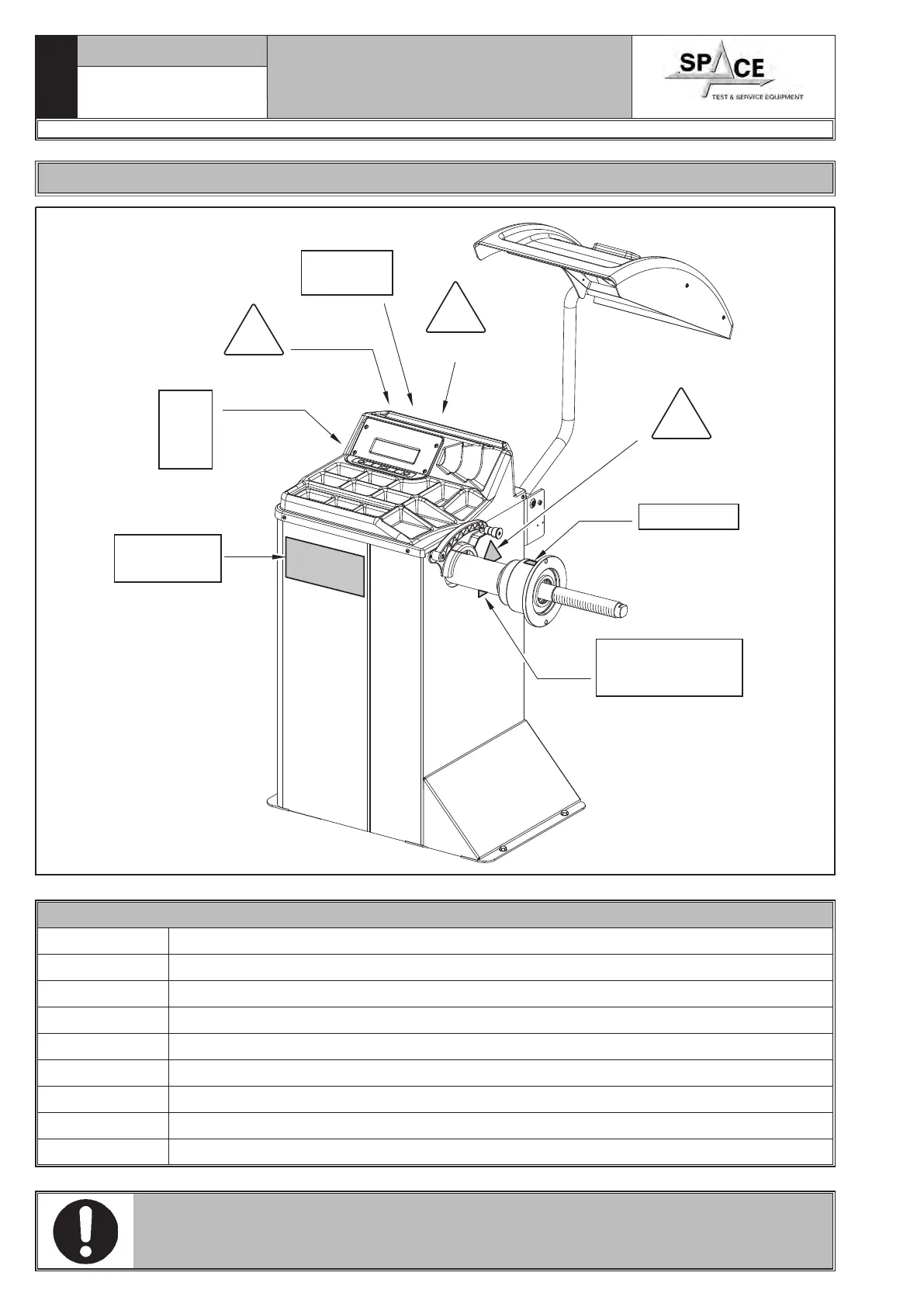 SPACE
TEST & SERVICE EQUIPMENT