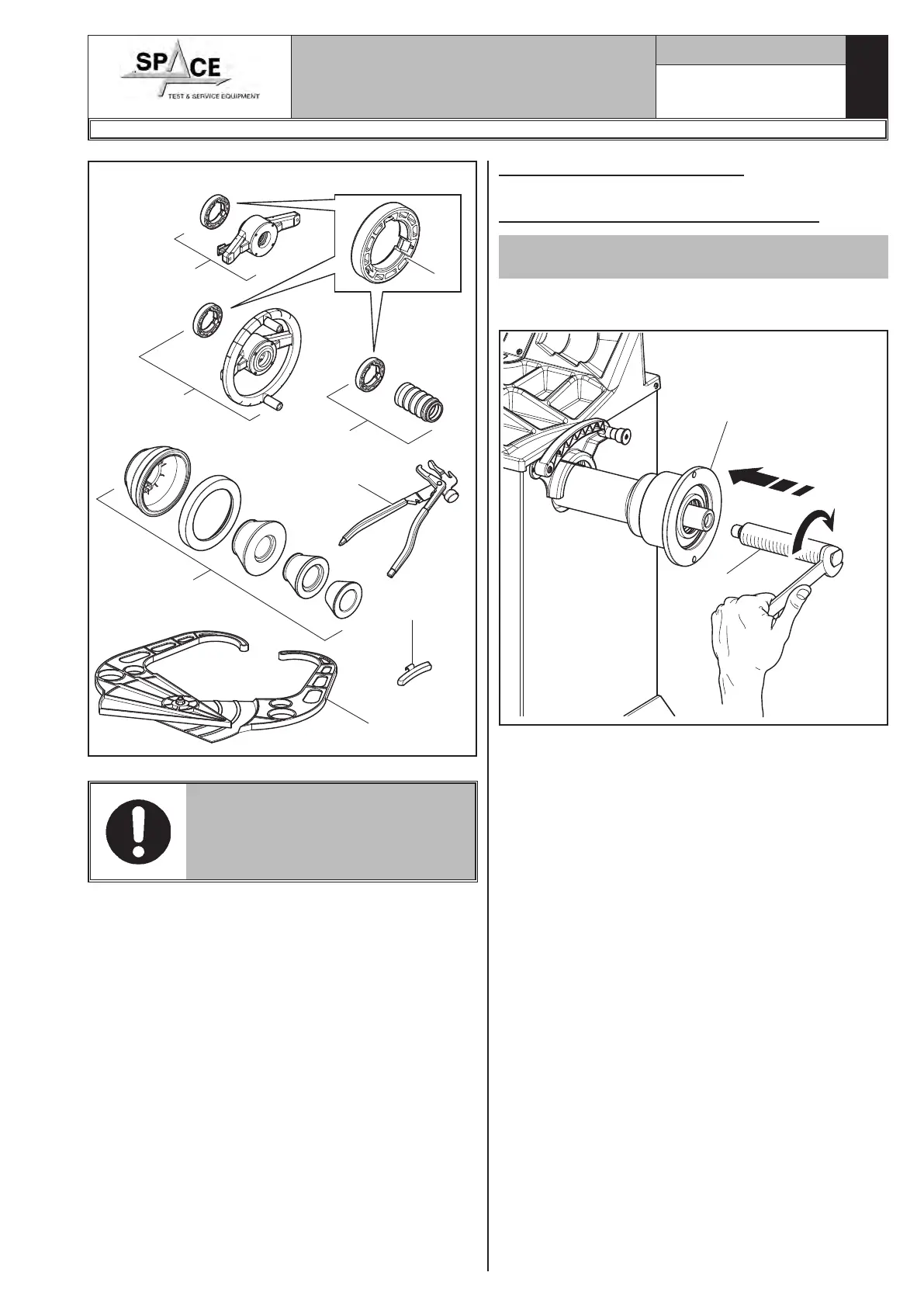 SPACE
TEST & SERVICE EQUIPMENT