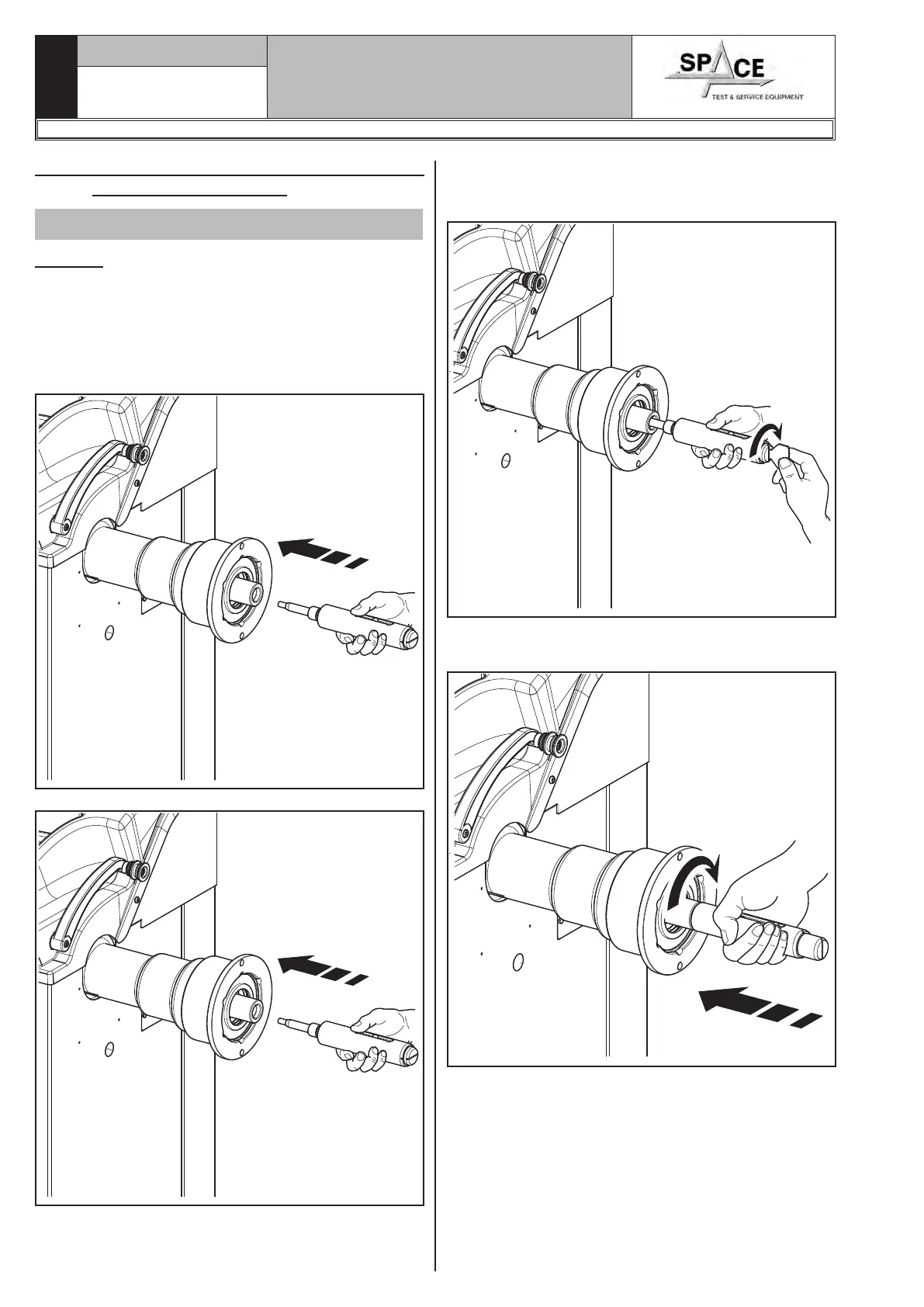 SPACE
TEST & SERVICE EQUIPMENT