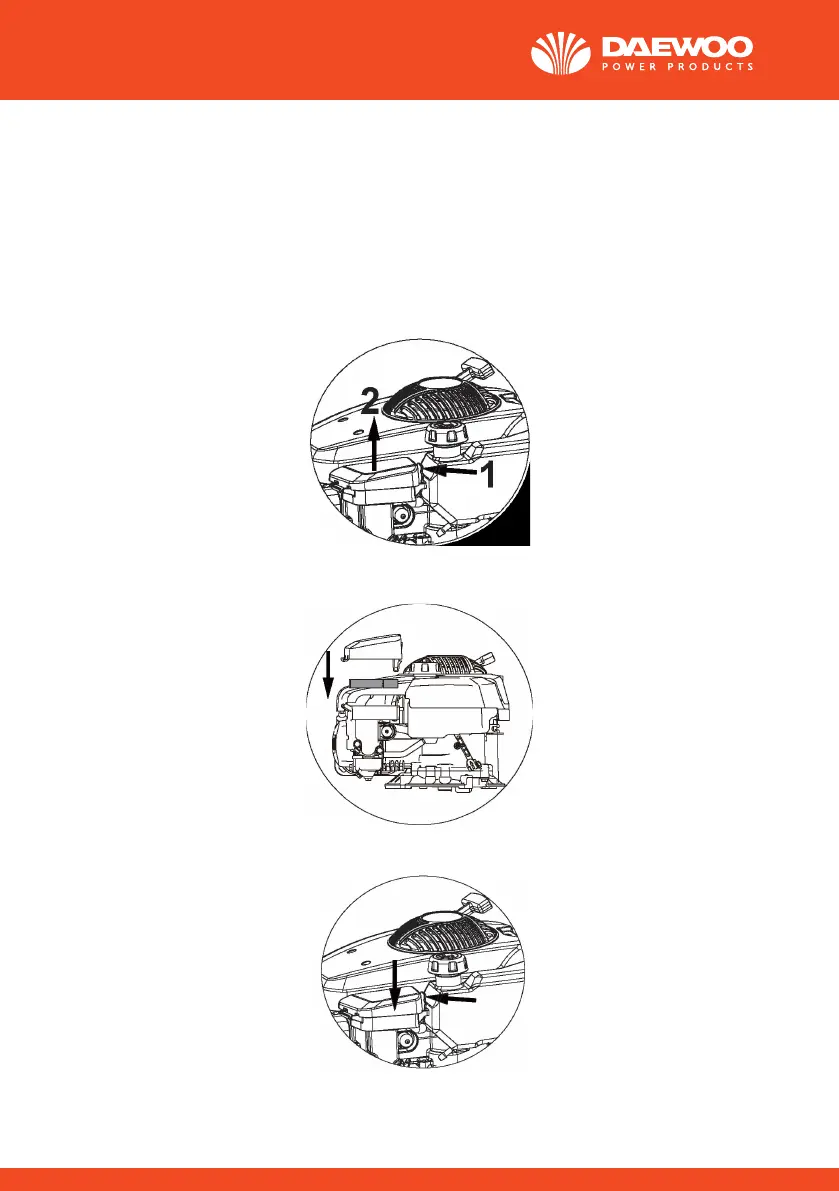 DAEWOO
POWER PRODUCTS

2

1