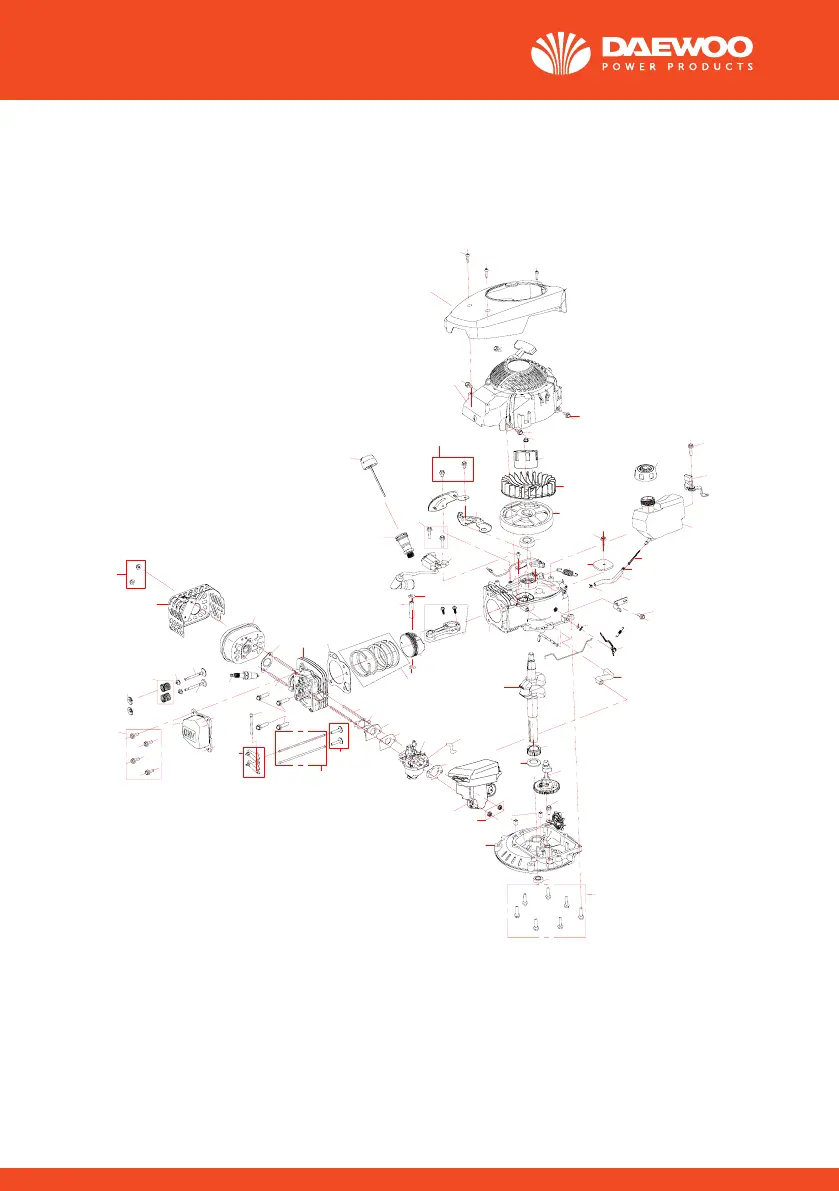 DAEWOO
POWER PRODUCTS