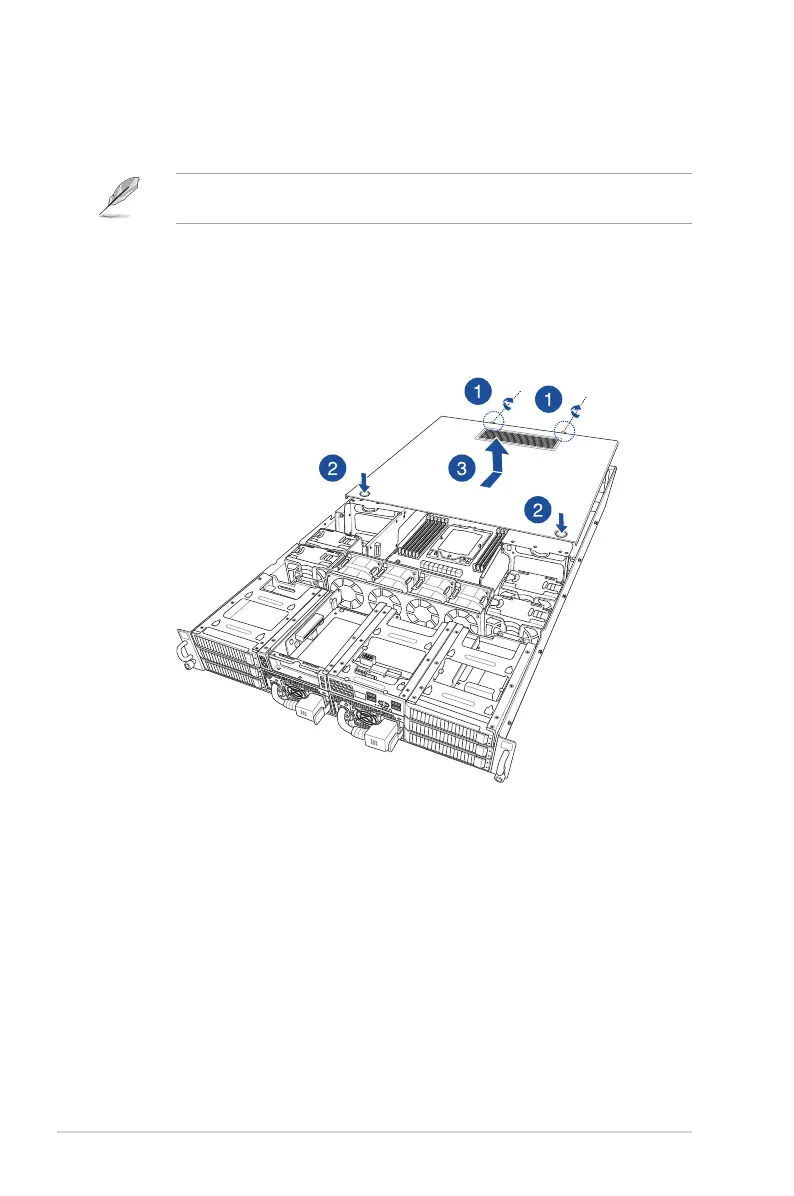 1

1

2

3

2