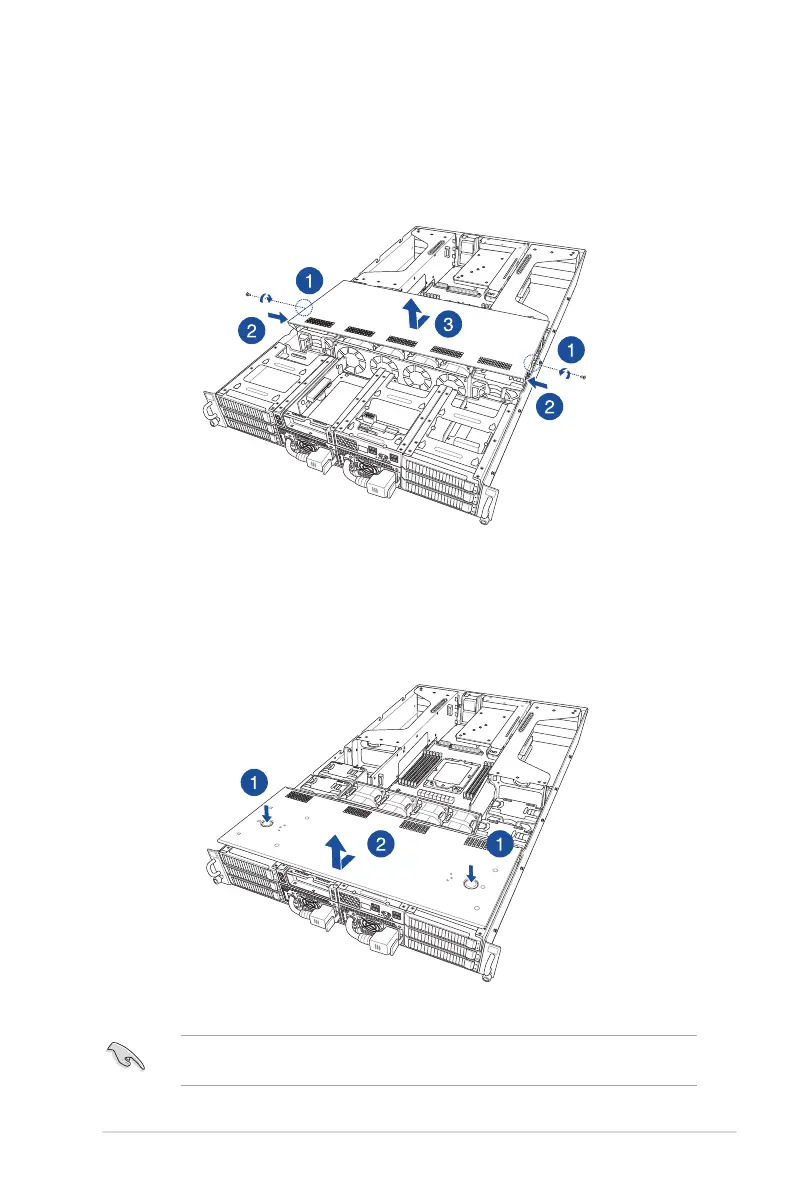 1

2

3

1

2

1

2

1